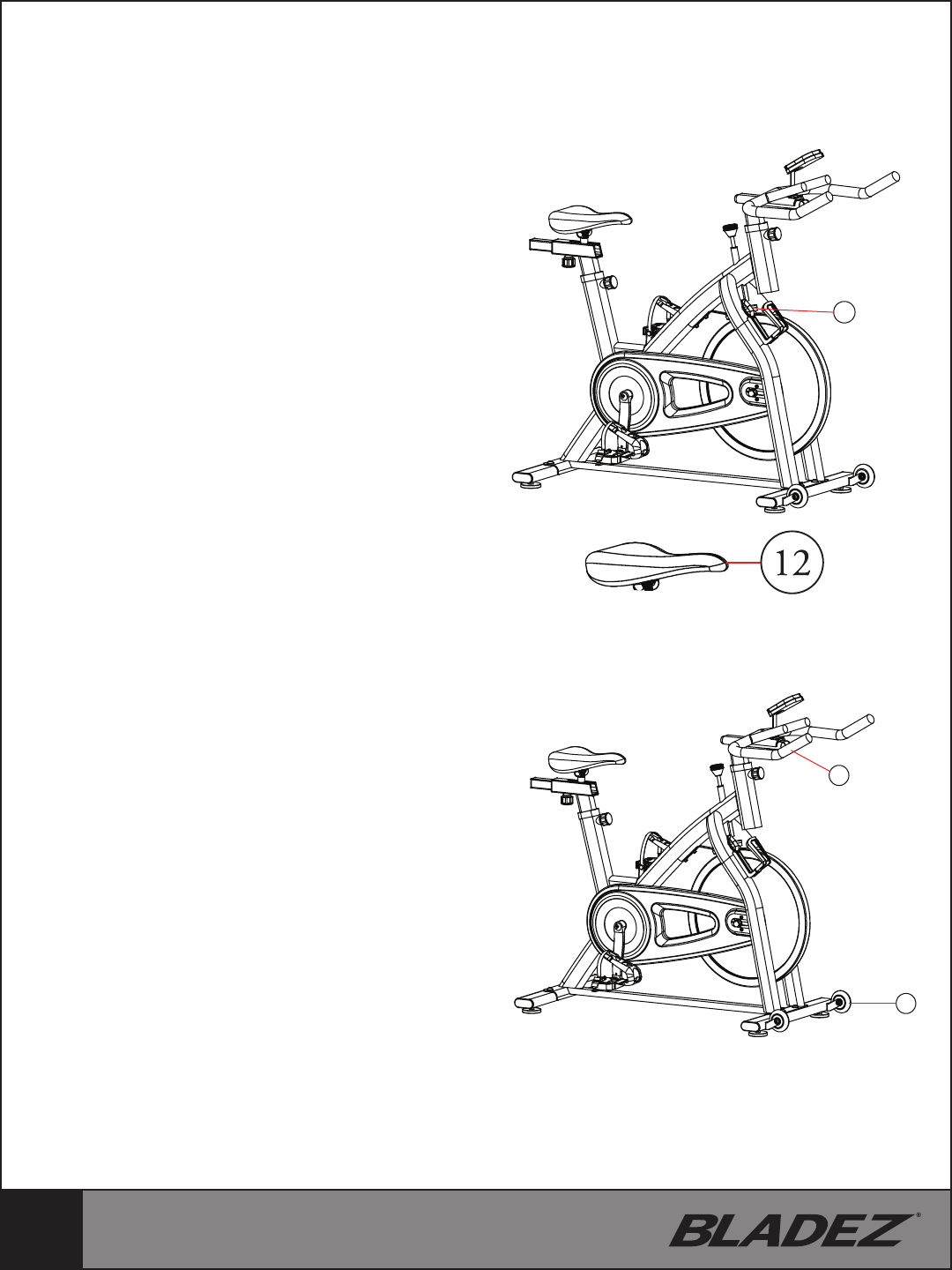 12

BLADEZ®