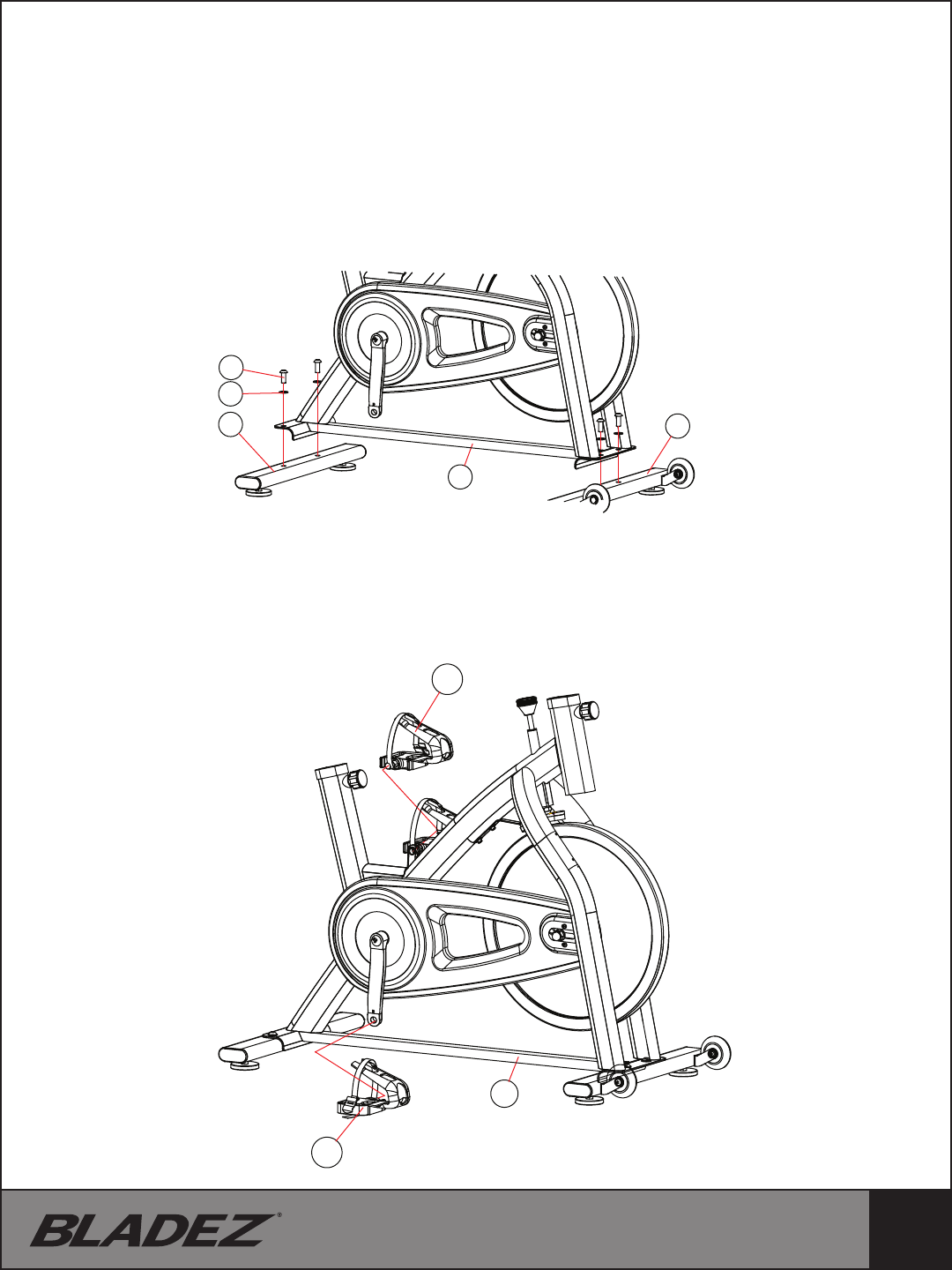 BLADEZ®