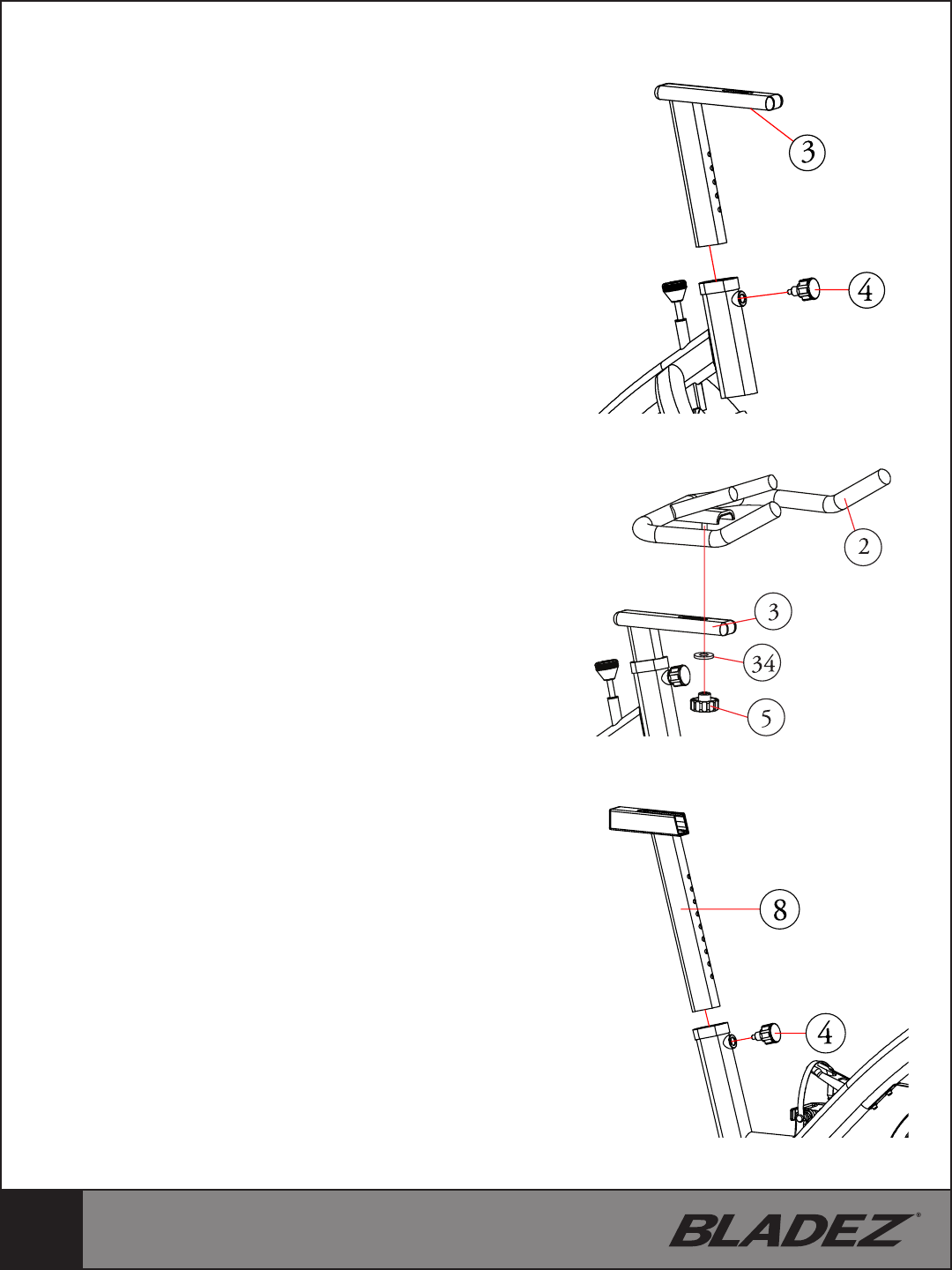 3

4

2

3

34

5

8

4

BLADEZ®