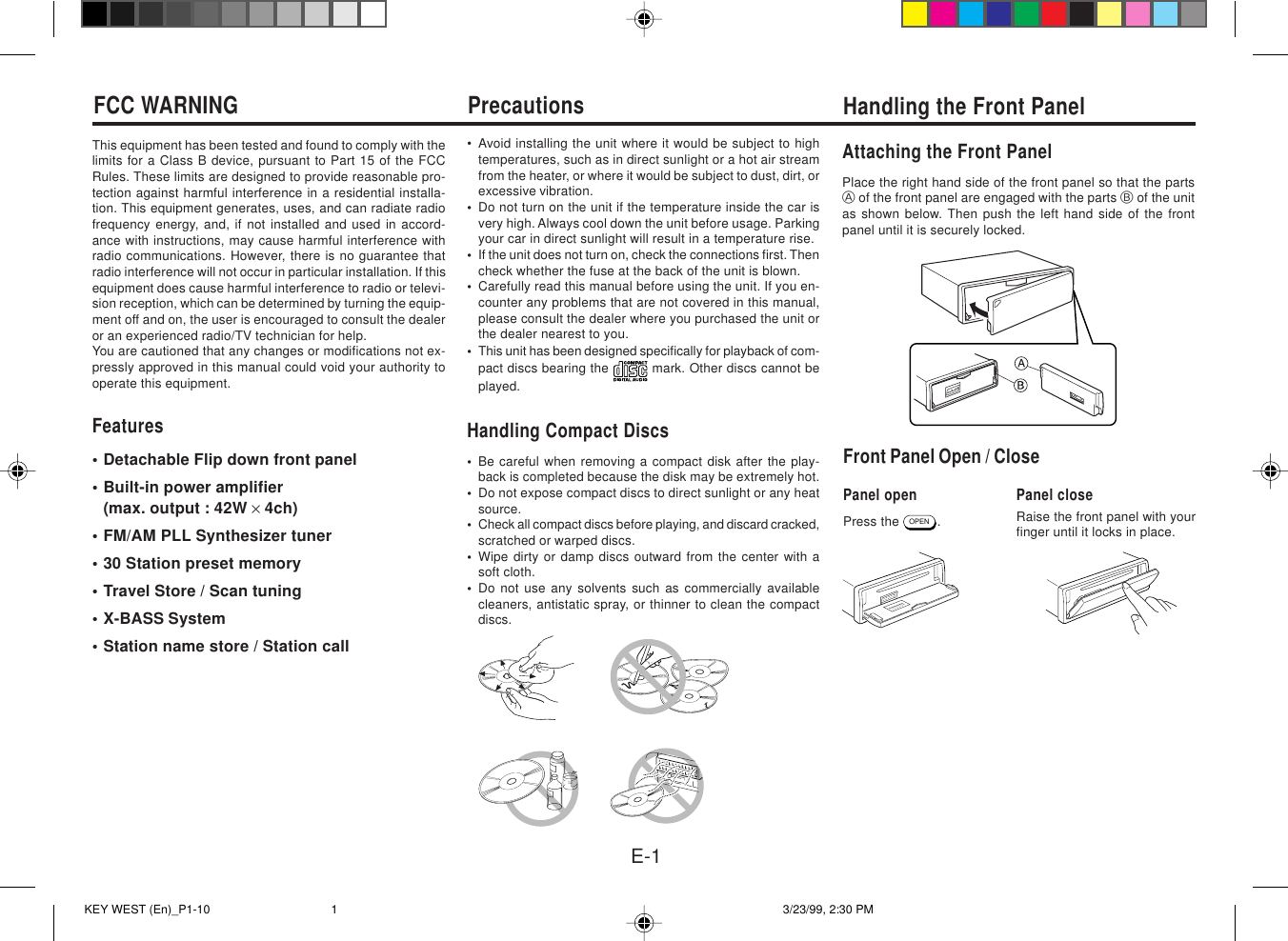 FCC WARNING

This equipment has been tested and found to comply with the limits for a Class B device, pursuant to Part 15 of the FCC Rules. These limits are designed to provide reasonable protection against harmful interference in a residential installation. This equipment generates, uses, and can radiate radio frequency energy, and, if not installed and used in accordance with instructions, may cause harmful interference with radio communications. However, there is no guarantee that radio interference will not occur in particular installation. If this equipment does cause harmful interference to radio or television reception, which can be determined by turning the equipment off and on, the user is encouraged to consult the dealer or an experienced radio/TV technician for help.
You are cautioned that any changes or modifications not expressly approved in this manual could void your authority to operate this equipment.

Features

• Detachable Flip down front panel
• Built-in power amplifier (max. output : 42W × 4ch)
• FM/AM PLL Synthesizer tuner
• 30 Station preset memory
• Travel Store / Scan tuning
• X-BASS System
• Station name store / Station call

Precautions

• Avoid installing the unit where it would be subject to high temperatures, such as in direct sunlight or a hot air stream from the heater, or where it would be subject to dust, dirt, or excessive vibration.
• Do not turn on the unit if the temperature inside the car is very high. Always cool down the unit before usage. Parking your car in direct sunlight will result in a temperature rise.
• If the unit does not turn on, check the connections first. Then check whether the fuse at the back of the unit is blown.
• Carefully read this manual before using the unit. If you encounter any problems that are not covered in this manual, please consult the dealer where you purchased the unit or the dealer nearest to you.
• This unit has been designed specifically for playback of compact discs bearing the COMPACT disc DIGITAL AUDIO mark. Other discs cannot be played.

Handling Compact Discs

• Be careful when removing a compact disk after the playback is completed because the disk may be extremely hot.
• Do not expose compact discs to direct sunlight or any heat source.
• Check all compact discs before playing, and discard cracked, scratched or warped discs.
• Wipe dirty or damp discs outward from the center with a soft cloth.
• Do not use any solvents such as commercially available cleaners, antistatic spray, or thinner to clean the compact discs.

Handling the Front Panel

Attaching the Front Panel

Place the right hand side of the front panel so that the parts Ⓐ of the front panel are engaged with the parts Ⓑ of the unit as shown below. Then push the left hand side of the front panel until it is securely locked.

Ⓐ
Ⓑ

Front Panel Open / Close

Panel open

Press the OPEN.

Panel close

Raise the front panel with your finger until it locks in place.

E-1

KEY WEST (En)_P1-10 1 3/23/99, 2:30 PM