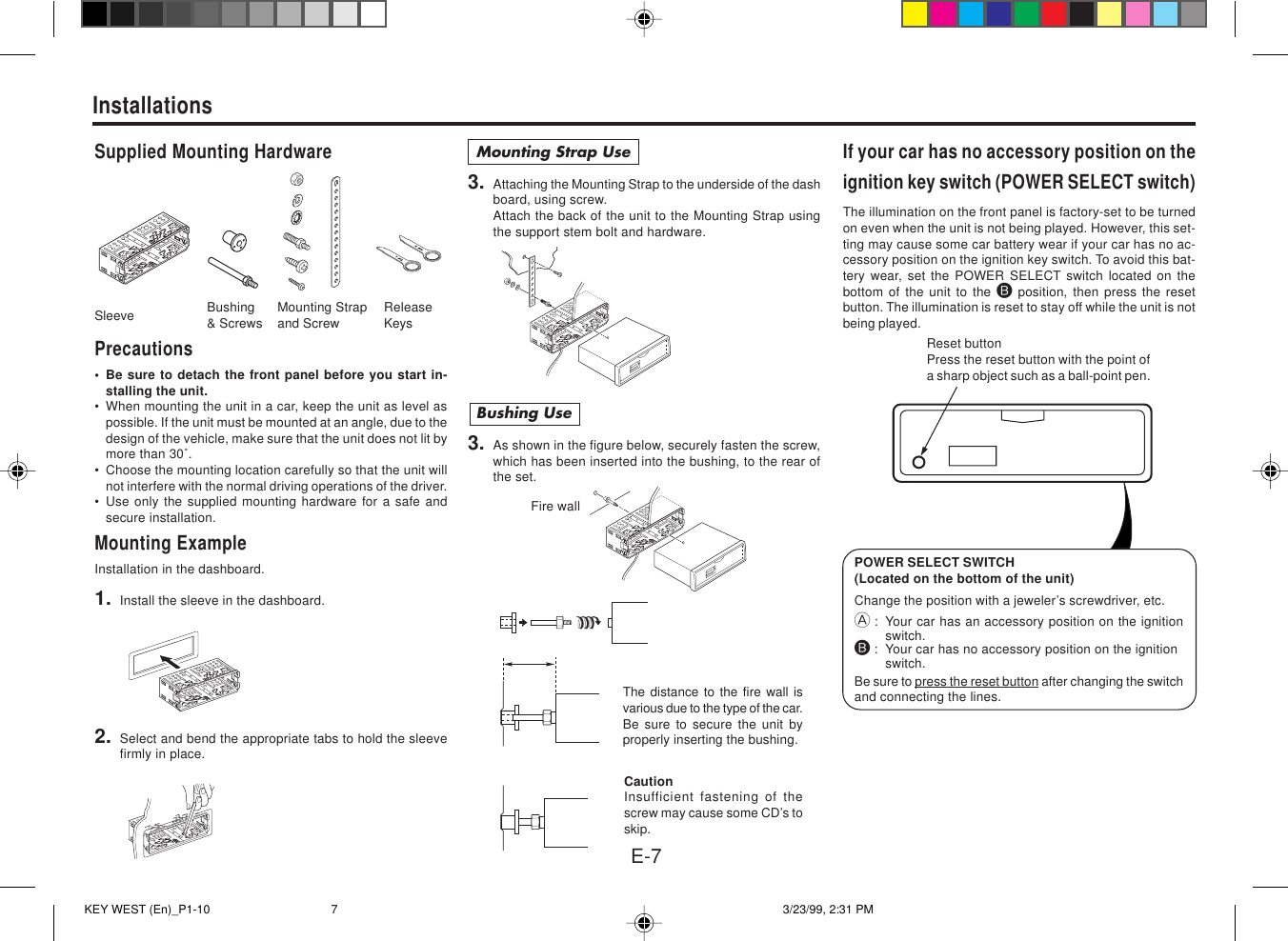 Installations

Supplied Mounting Hardware

Sleeve

Bushing & Screws

Mounting Strap and Screw

Release Keys

Precautions

• Be sure to detach the front panel before you start installing the unit.
• When mounting the unit in a car, keep the unit as level as possible. If the unit must be mounted at an angle, due to the design of the vehicle, make sure that the unit does not lit by more than 30˚.
• Choose the mounting location carefully so that the unit will not interfere with the normal driving operations of the driver.
• Use only the supplied mounting hardware for a safe and secure installation.

Mounting Example

Installation in the dashboard.

1. Install the sleeve in the dashboard.

2. Select and bend the appropriate tabs to hold the sleeve firmly in place.

Mounting Strap Use

3. Attaching the Mounting Strap to the underside of the dash board, using screw.
Attach the back of the unit to the Mounting Strap using the support stem bolt and hardware.

Bushing Use

3. As shown in the figure below, securely fasten the screw, which has been inserted into the bushing, to the rear of the set.

Fire wall

The distance to the fire wall is various due to the type of the car. Be sure to secure the unit by properly inserting the bushing.

Caution
Insufficient fastening of the screw may cause some CD's to skip.

E-7

If your car has no accessory position on the ignition key switch (POWER SELECT switch)

The illumination on the front panel is factory-set to be turned on even when the unit is not being played. However, this setting may cause some car battery wear if your car has no accessory position on the ignition key switch. To avoid this battery wear, set the POWER SELECT switch located on the bottom of the unit to the B position, then press the reset button. The illumination is reset to stay off while the unit is not being played.

Reset button
Press the reset button with the point of a sharp object such as a ball-point pen.

POWER SELECT SWITCH
(Located on the bottom of the unit)
Change the position with a jeweler's screwdriver, etc.
A : Your car has an accessory position on the ignition switch.
B : Your car has no accessory position on the ignition switch.
Be sure to press the reset button after changing the switch and connecting the lines.

KEY WEST (En)_P1-10 7 3/23/99, 2:31 PM