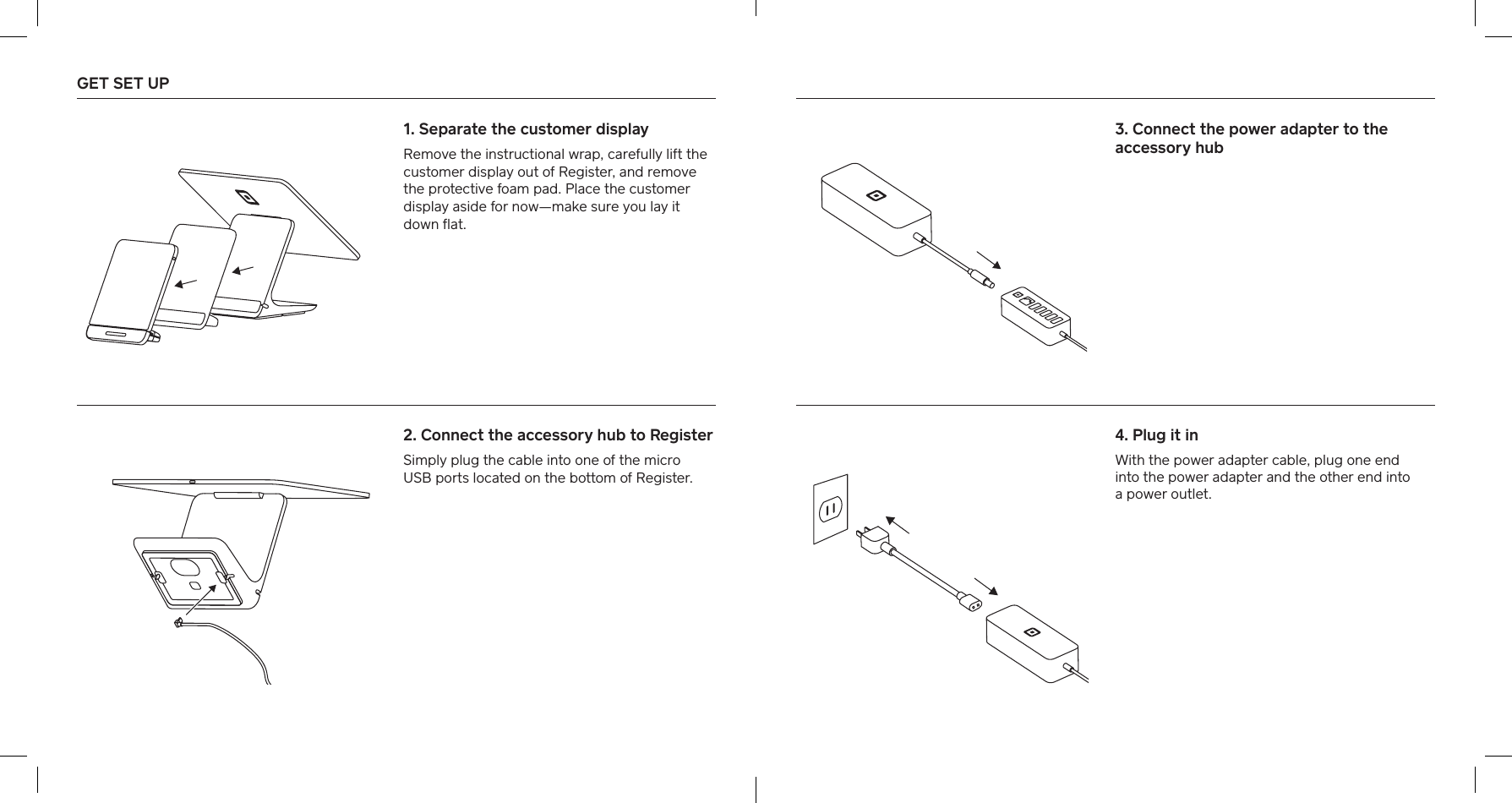 GET SET UP

1. Separate the customer display

Remove the instructional wrap, carefully lift the customer display out of Register, and remove the protective foam pad. Place the customer display aside for now—make sure you lay it down flat.

2. Connect the accessory hub to Register

Simply plug the cable into one of the micro USB ports located on the bottom of Register.

3. Connect the power adapter to the accessory hub

4. Plug it in

With the power adapter cable, plug one end into the power adapter and the other end into a power outlet.