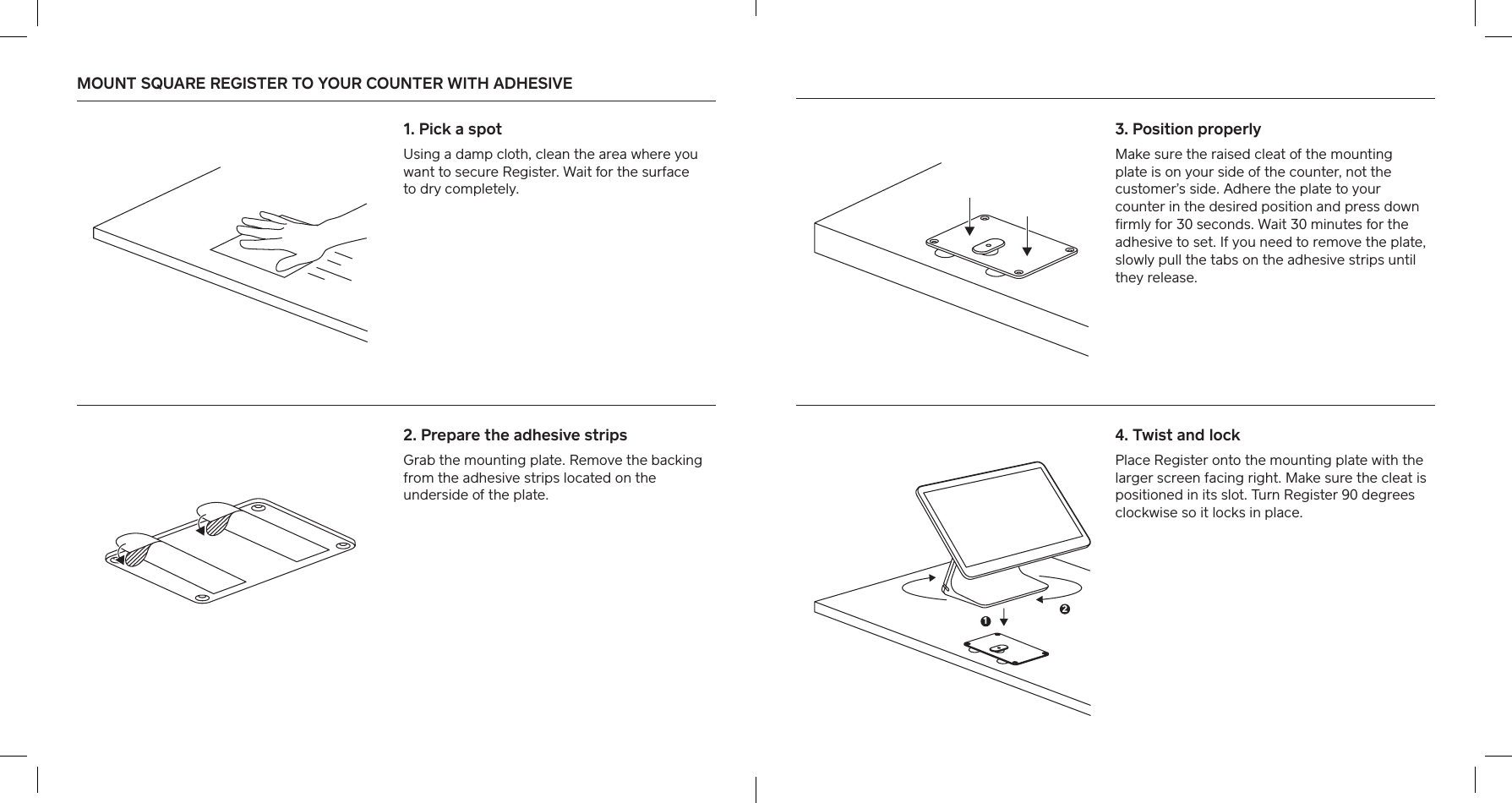 MOUNT SQUARE REGISTER TO YOUR COUNTER WITH ADHESIVE

1. Pick a spot

Using a damp cloth, clean the area where you want to secure Register. Wait for the surface to dry completely.

2. Prepare the adhesive strips

Grab the mounting plate. Remove the backing from the adhesive strips located on the underside of the plate.

3. Position properly

Make sure the raised cleat of the mounting plate is on your side of the counter, not the customer's side. Adhere the plate to your counter in the desired position and press down firmly for 30 seconds. Wait 30 minutes for the adhesive to set. If you need to remove the plate, slowly pull the tabs on the adhesive strips until they release.

4. Twist and lock

Place Register onto the mounting plate with the larger screen facing right. Make sure the cleat is positioned in its slot. Turn Register 90 degrees clockwise so it locks in place.

1

2