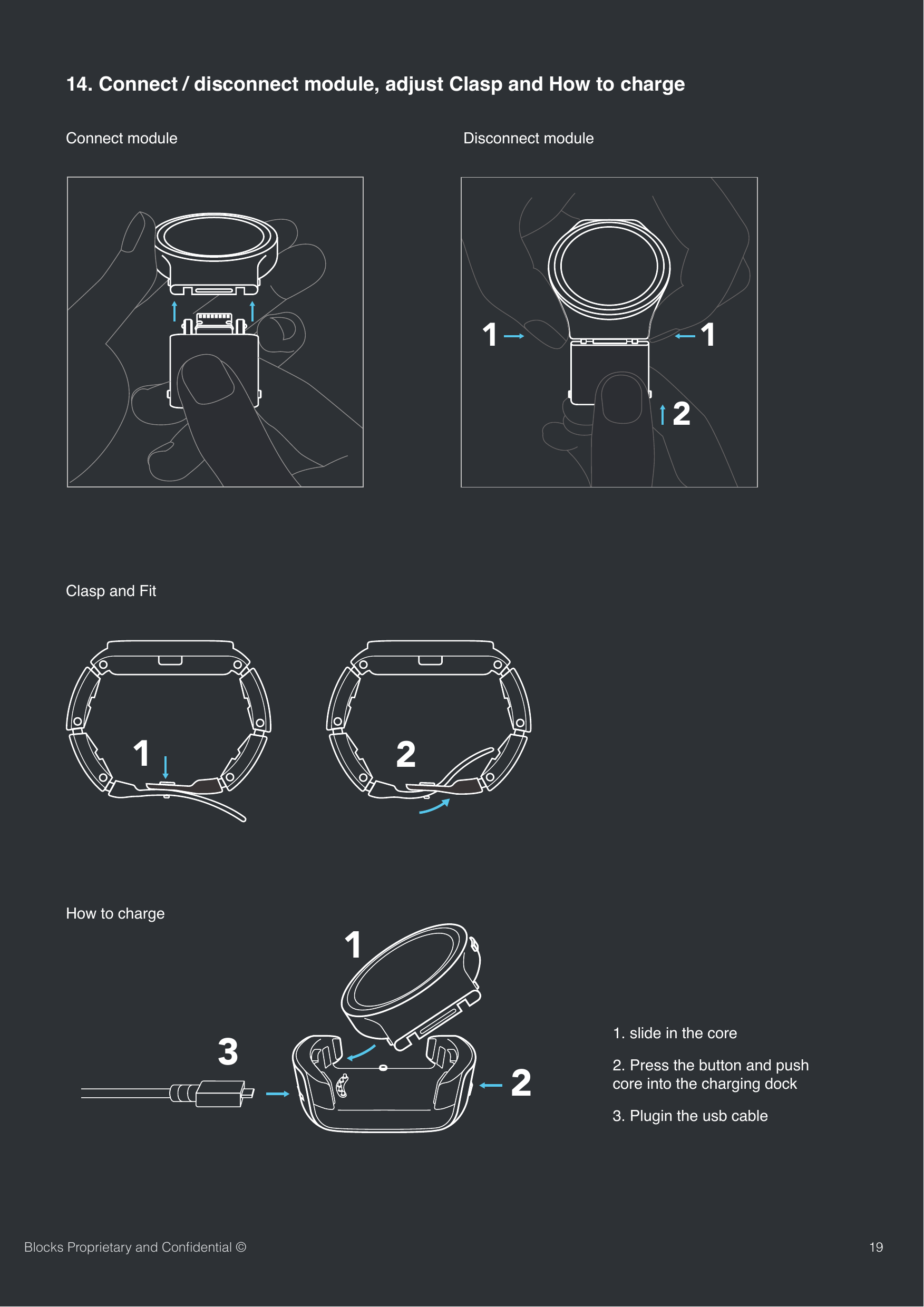 14. Connect / disconnect module, adjust Clasp and How to charge

Connect module

Disconnect module

1

1

2

Clasp and Fit

1

2

How to charge

1

3

2

1. slide in the core

2. Press the button and push core into the charging dock

3. Plugin the usb cable

Blocks Proprietary and Confidential ©

19