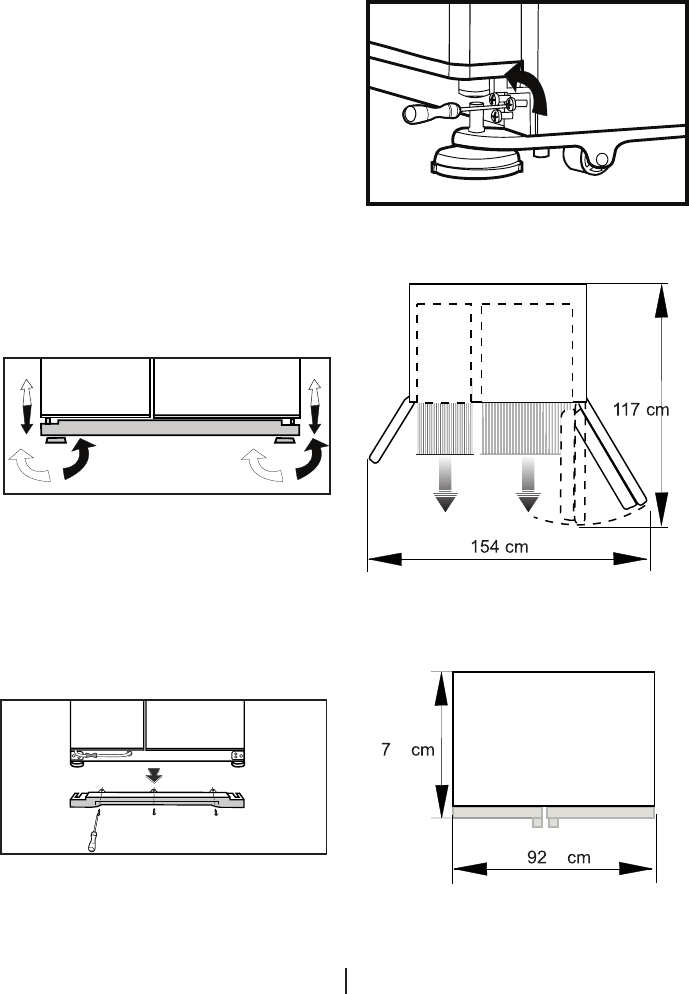 117 cm

154 cm

7 cm

92 cm