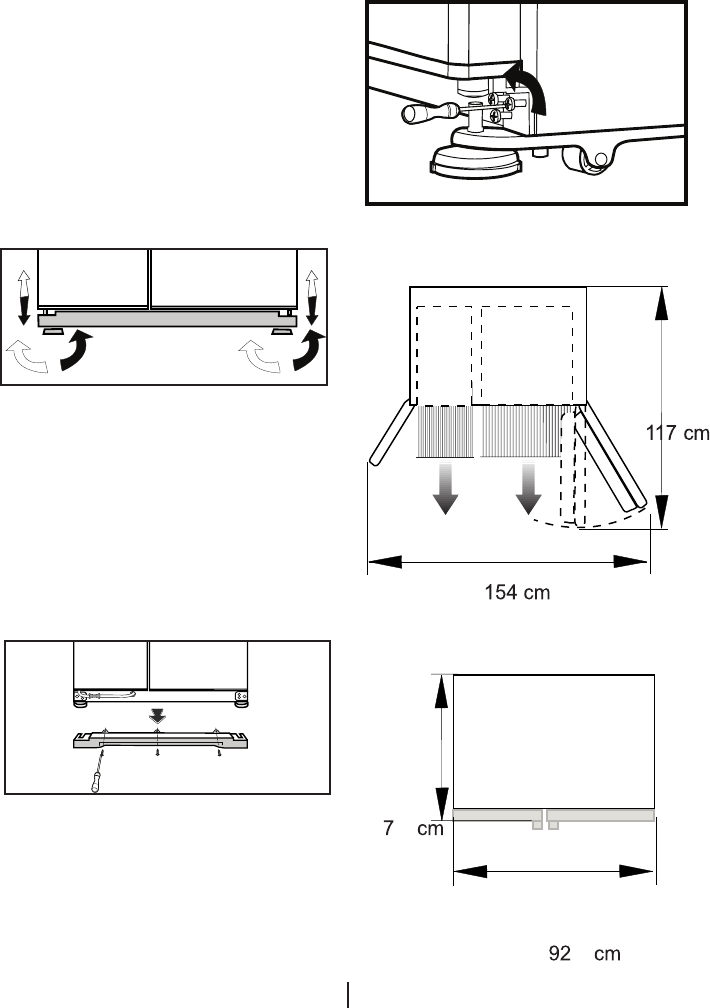 117 cm

154 cm

7 cm

92 cm