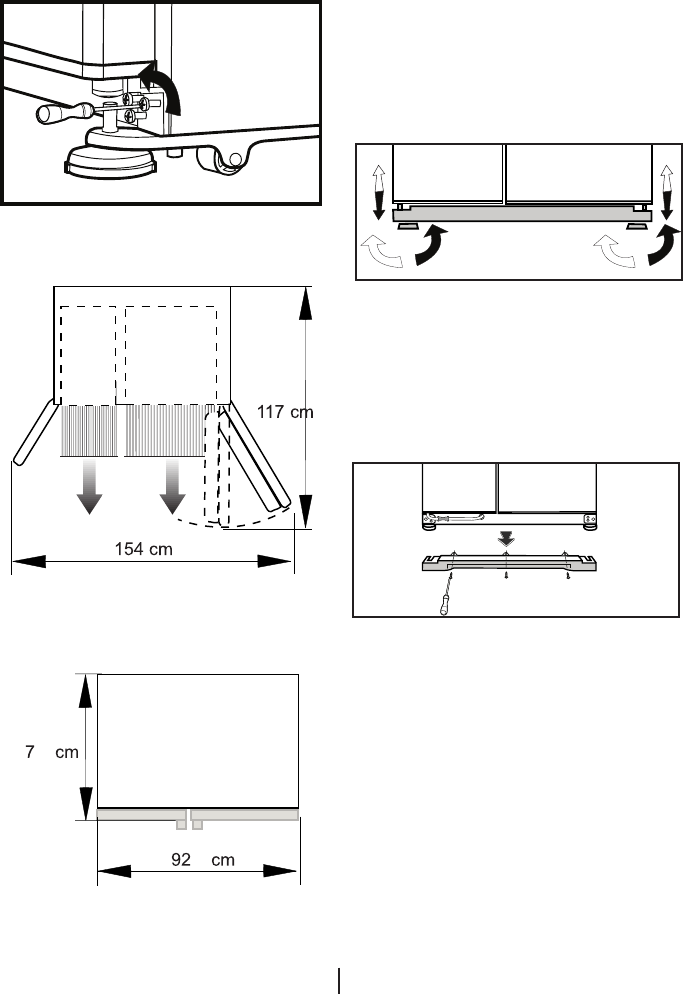 117 cm

154 cm

7 cm

92 cm