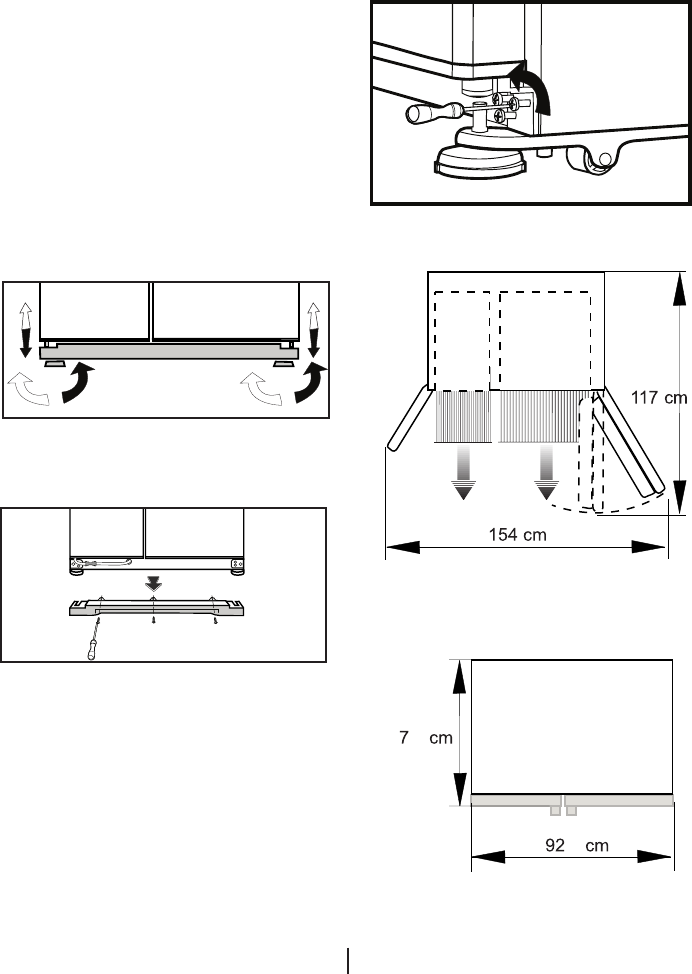 117 cm

154 cm

7 cm

92 cm