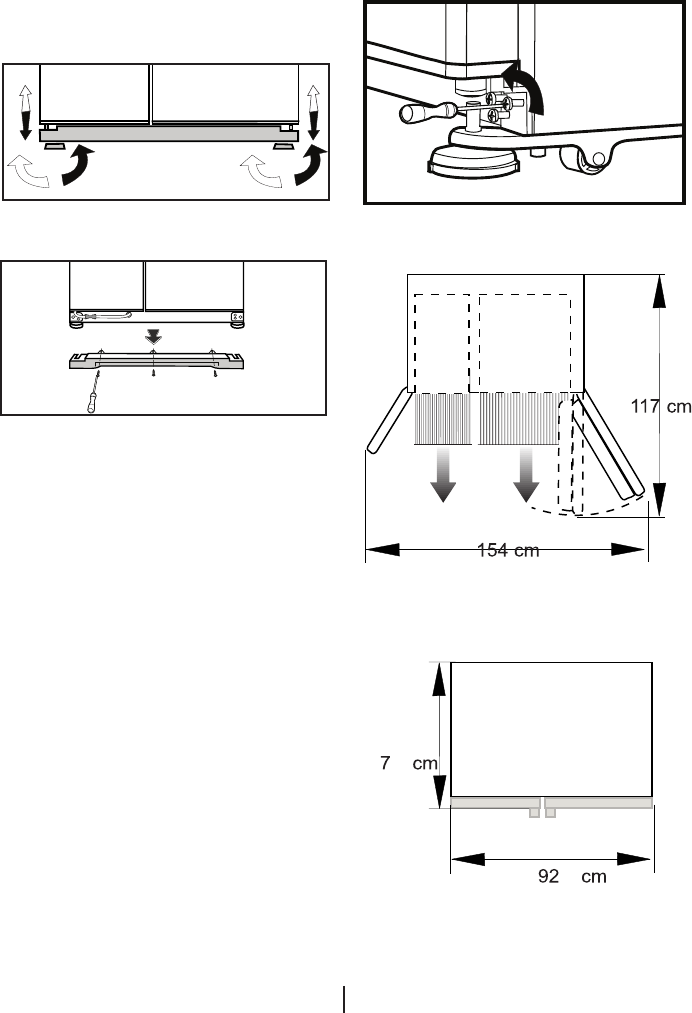 117 cm

154 cm

7 cm

92 cm