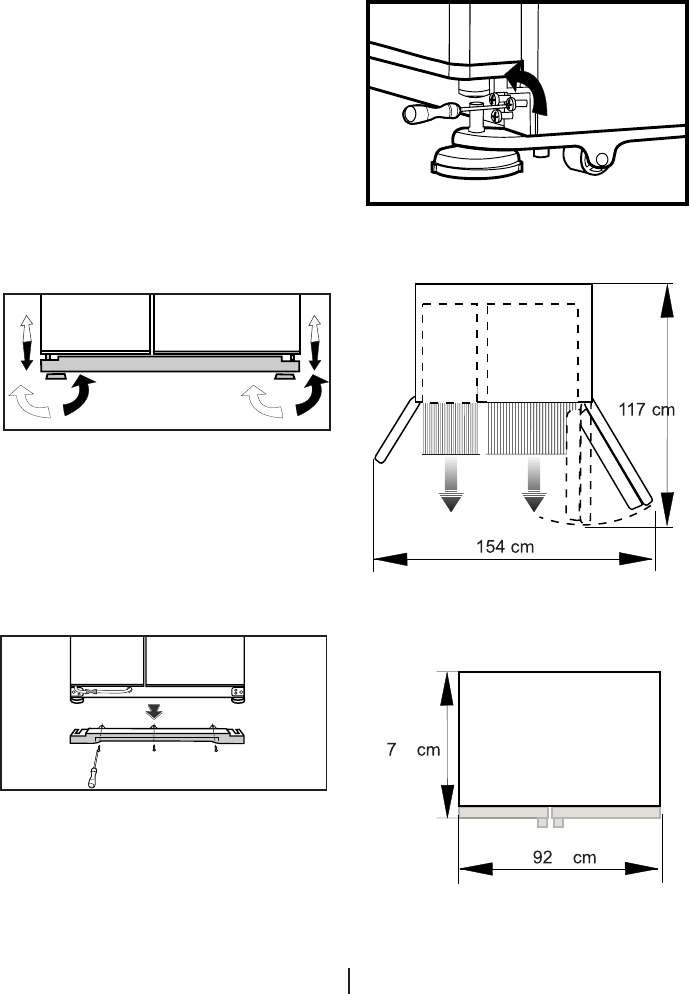 117 cm

154 cm

7 cm

92 cm