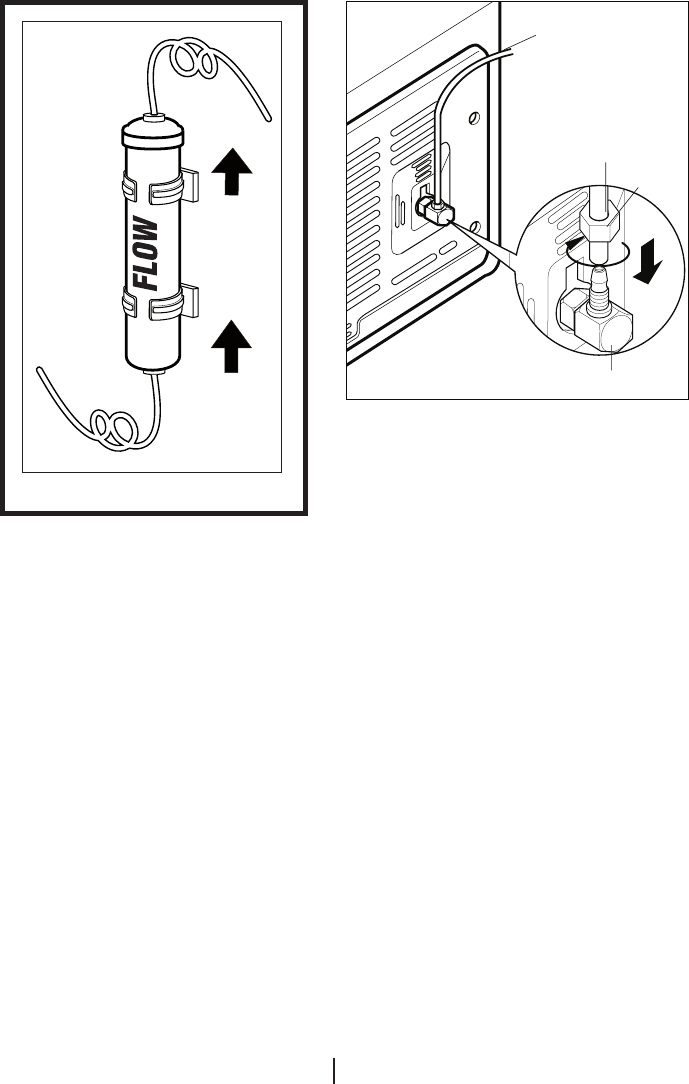 FLOW