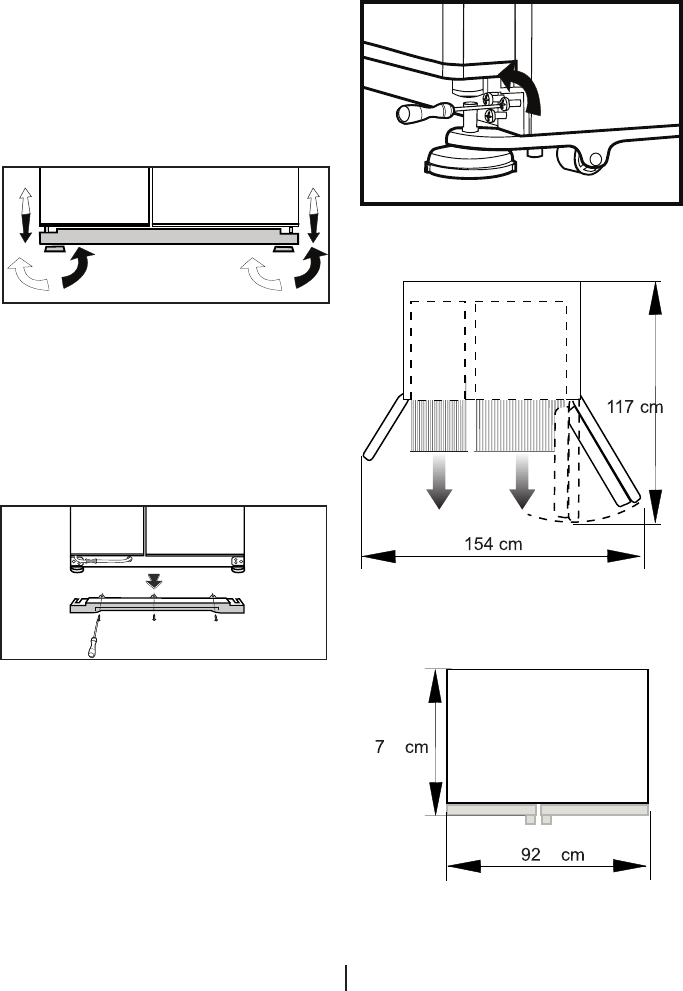 117 cm

154 cm

7 cm

92 cm