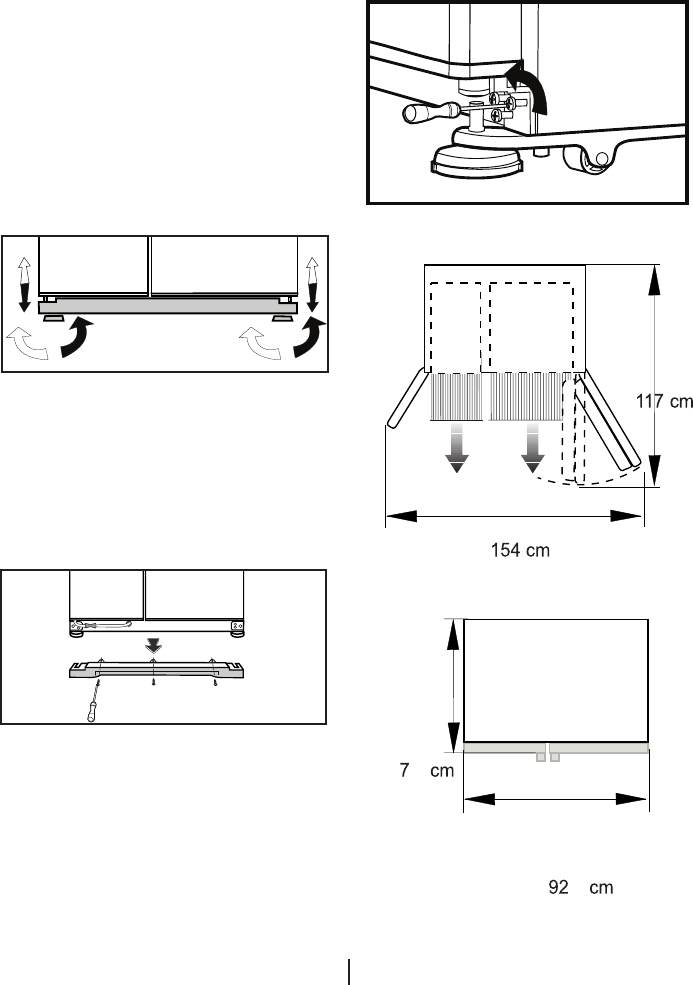 117 cm

154 cm

7 cm

92 cm