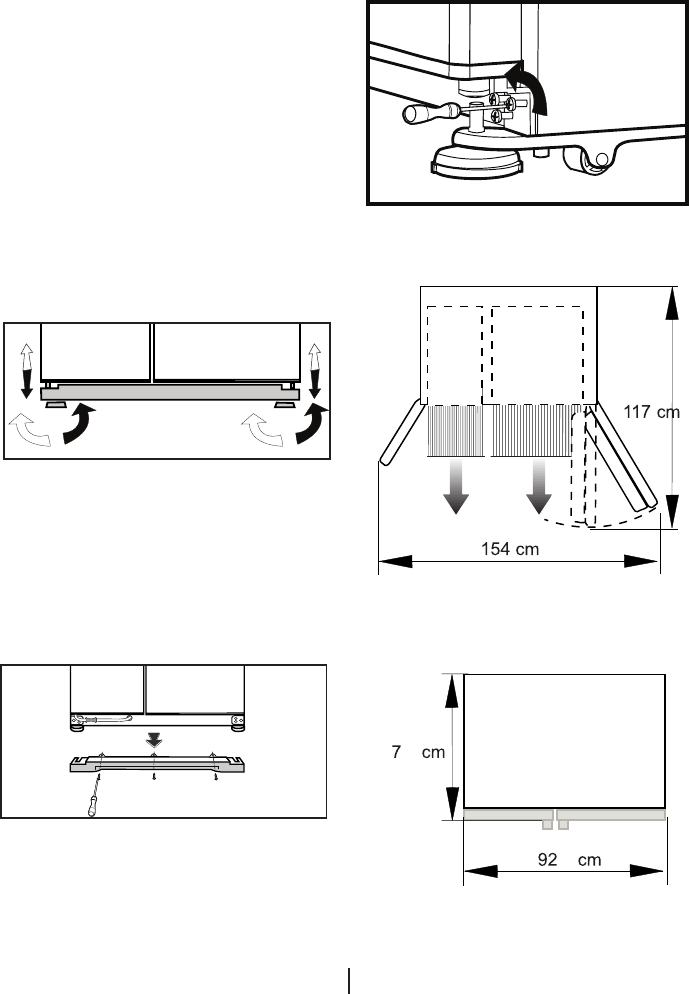 117 cm

154 cm

7 cm

92 cm