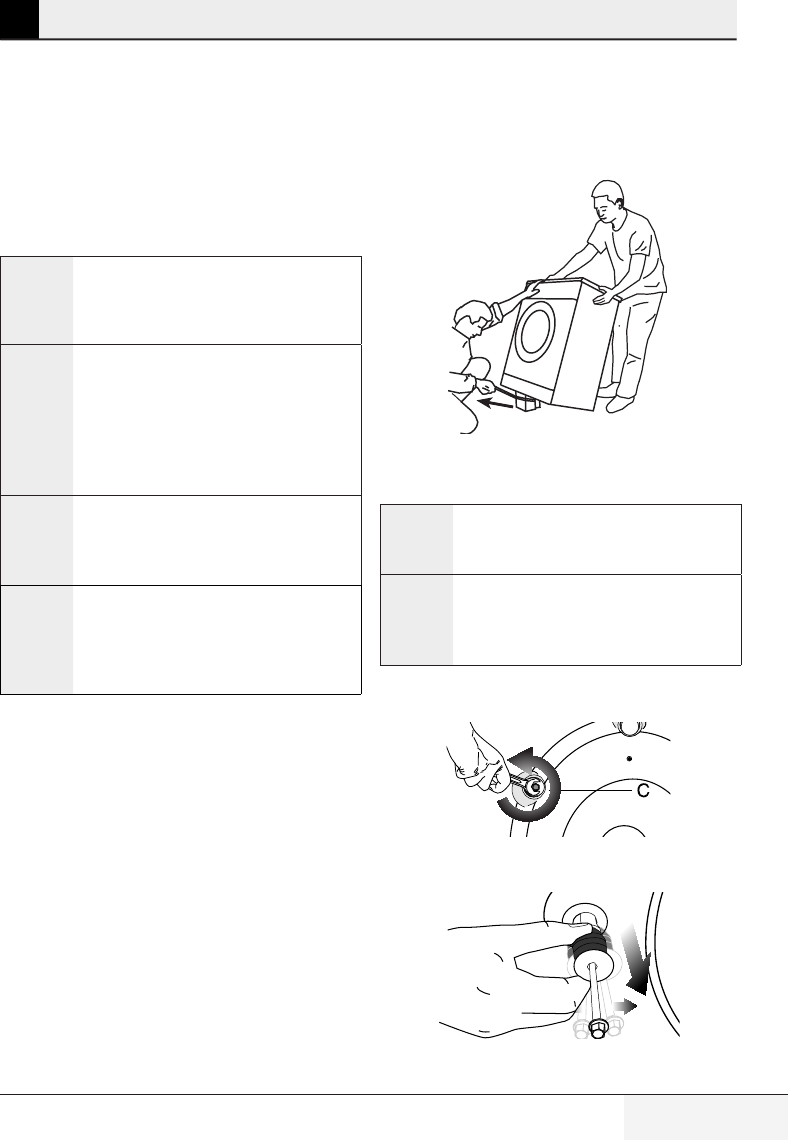 C