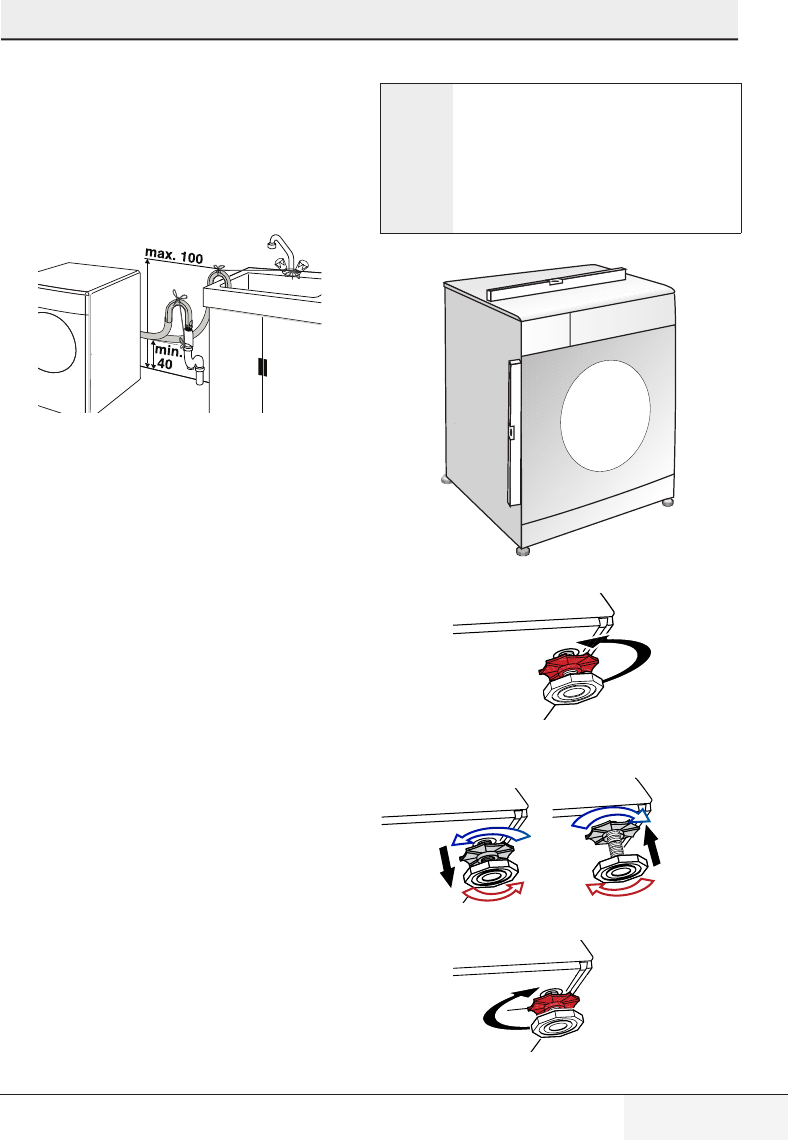 max. 100

min. 40