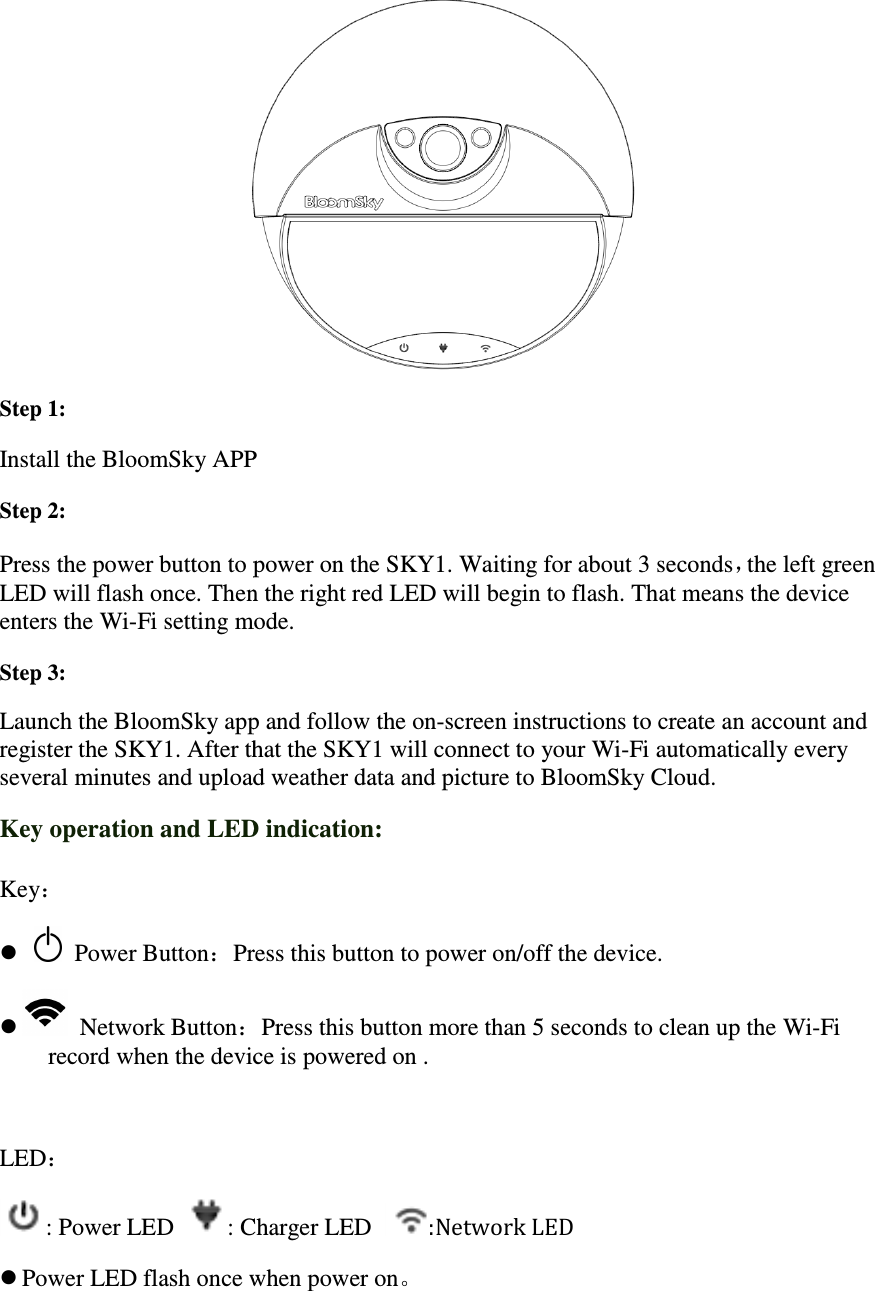 BloomSky

Step 1:

Install the BloomSky APP

Step 2:

Press the power button to power on the SKY1. Waiting for about 3 seconds，the left green LED will flash once. Then the right red LED will begin to flash. That means the device enters the Wi-Fi setting mode.

Step 3:

Launch the BloomSky app and follow the on-screen instructions to create an account and register the SKY1. After that the SKY1 will connect to your Wi-Fi automatically every several minutes and upload weather data and picture to BloomSky Cloud.

Key operation and LED indication:

Key：

● Power Button：Press this button to power on/off the device.

● Network Button：Press this button more than 5 seconds to clean up the Wi-Fi record when the device is powered on .

LED：

: Power LED : Charger LED :Network LED

● Power LED flash once when power on。