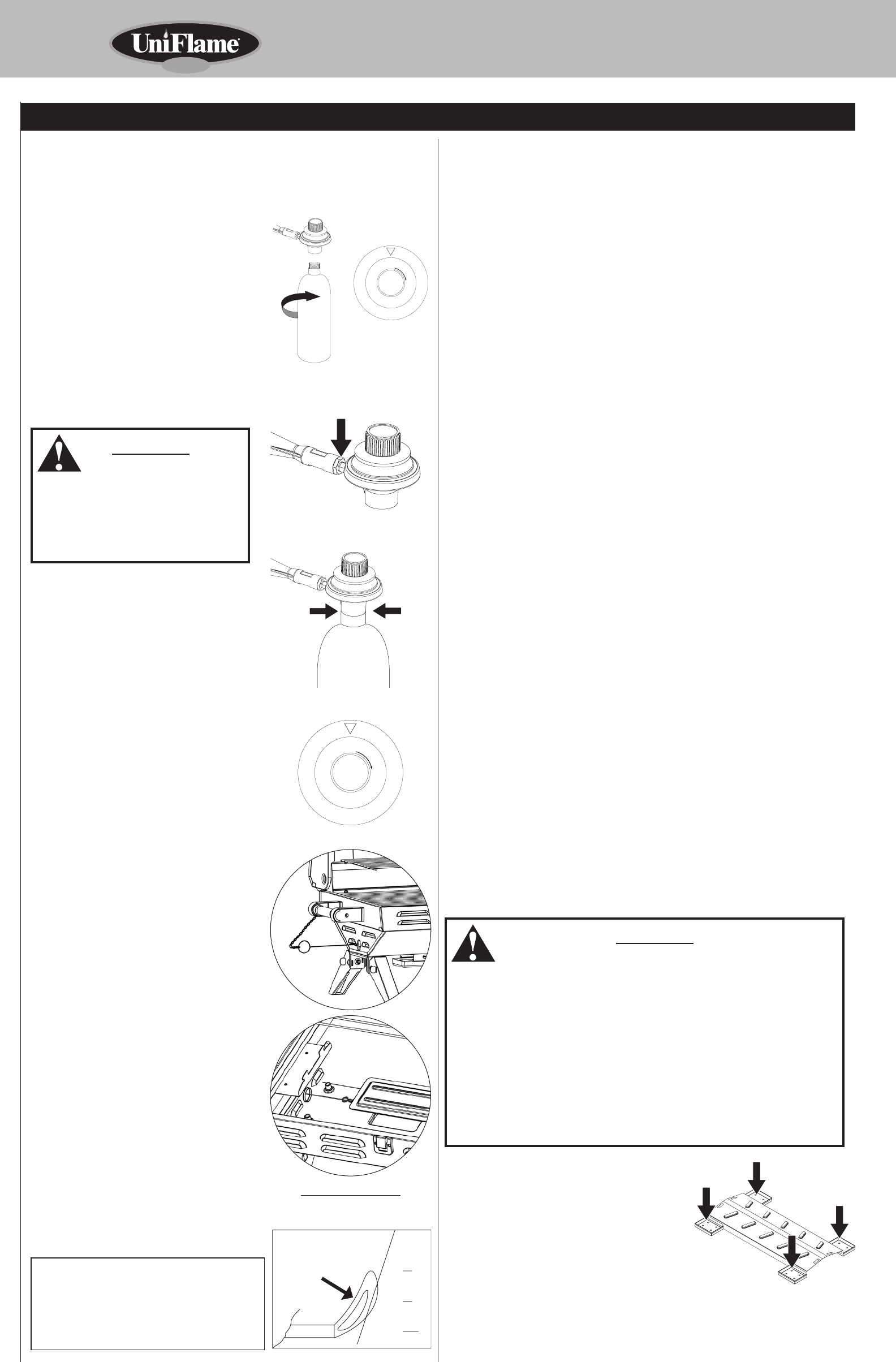 UniFlame