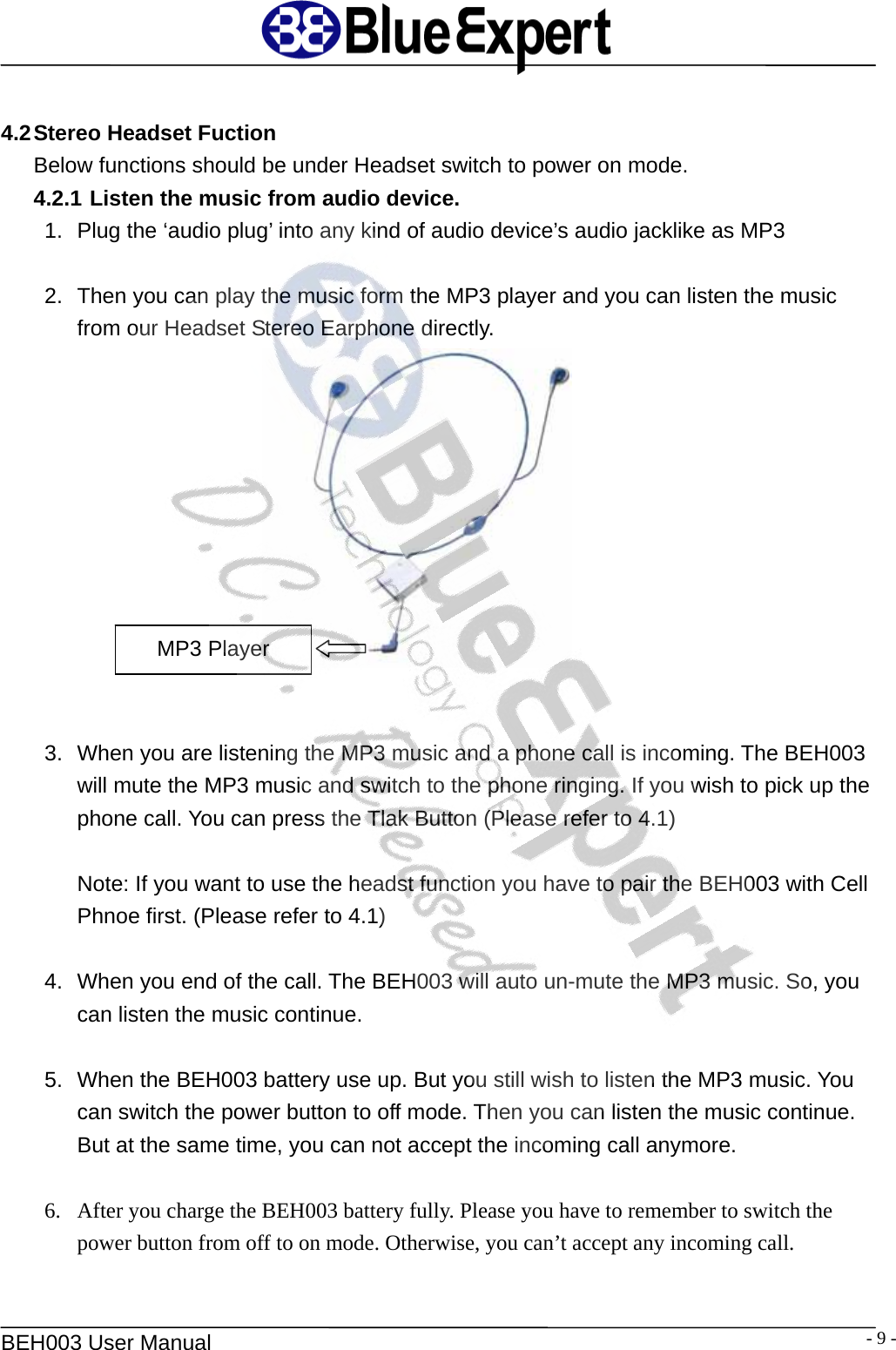 BlueExpert

4.2 Stereo Headset Fuction

Below functions should be under Headset switch to power on mode.

4.2.1 Listen the music from audio device.

1. Plug the ‘audio plug’ into any kind of audio device’s audio jacklike as MP3

2. Then you can play the music form the MP3 player and you can listen the music from our Headset Stereo Earphone directly.

MP3 Player

BlueExpert Technology Corp. D.C.C. Released

3. When you are listening the MP3 music and a phone call is incoming. The BEH003 will mute the MP3 music and switch to the phone ringing. If you wish to pick up the phone call. You can press the Tlak Button (Please refer to 4.1)

Note: If you want to use the headst function you have to pair the BEH003 with Cell Phnoe first. (Please refer to 4.1)

4. When you end of the call. The BEH003 will auto un-mute the MP3 music. So, you can listen the music continue.

5. When the BEH003 battery use up. But you still wish to listen the MP3 music. You can switch the power button to off mode. Then you can listen the music continue. But at the same time, you can not accept the incoming call anymore.

6. After you charge the BEH003 battery fully. Please you have to remember to switch the power button from off to on mode. Otherwise, you can’t accept any incoming call.

BEH003 User Manual - 9 -