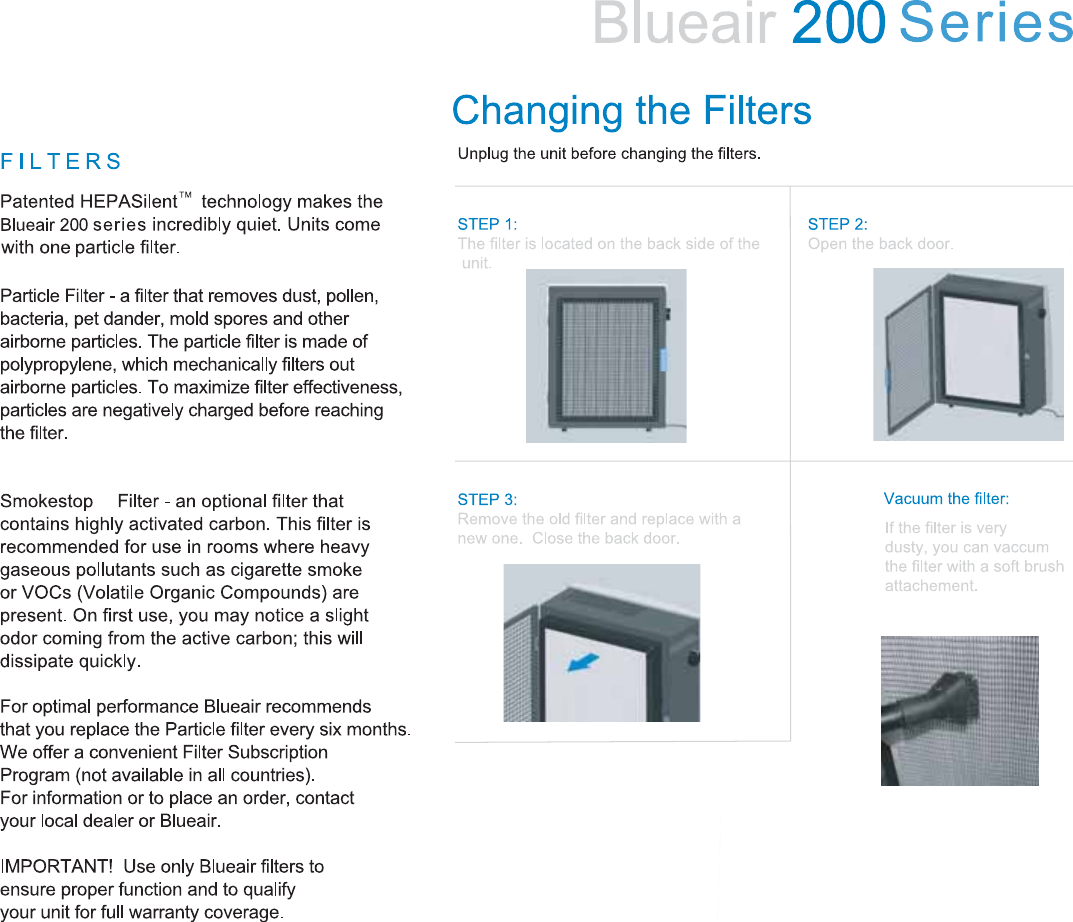 Blueair 200 Series

FILTERS

Patented HEPASilent™ technology makes the Blueair 200 series incredibly quiet. Units come with one particle filter.

Particle Filter - a filter that removes dust, pollen, bacteria, pet dander, mold spores and other airborne particles. The particle filter is made of polypropylene, which mechanically filters out airborne particles. To maximize filter effectiveness, particles are negatively charged before reaching the filter.

Smokestop Filter - an optional filter that contains highly activated carbon. This filter is recommended for use in rooms where heavy gaseous pollutants such as cigarette smoke or VOCs (Volatile Organic Compounds) are present. On first use, you may notice a slight odor coming from the active carbon; this will dissipate quickly.

For optimal performance Blueair recommends that you replace the Particle filter every six months. We offer a convenient Filter Subscription Program (not available in all countries). For information or to place an order, contact your local dealer or Blueair.

IMPORTANT! Use only Blueair filters to ensure proper function and to qualify your unit for full warranty coverage.

Changing the Filters

Unplug the unit before changing the filters.

STEP 1:
The filter is located on the back side of the unit.

STEP 2:
Open the back door.

STEP 3:
Remove the old filter and replace with a new one. Close the back door.

Vacuum the filter:
If the filter is very dusty, you can vaccum the filter with a soft brush attachement.