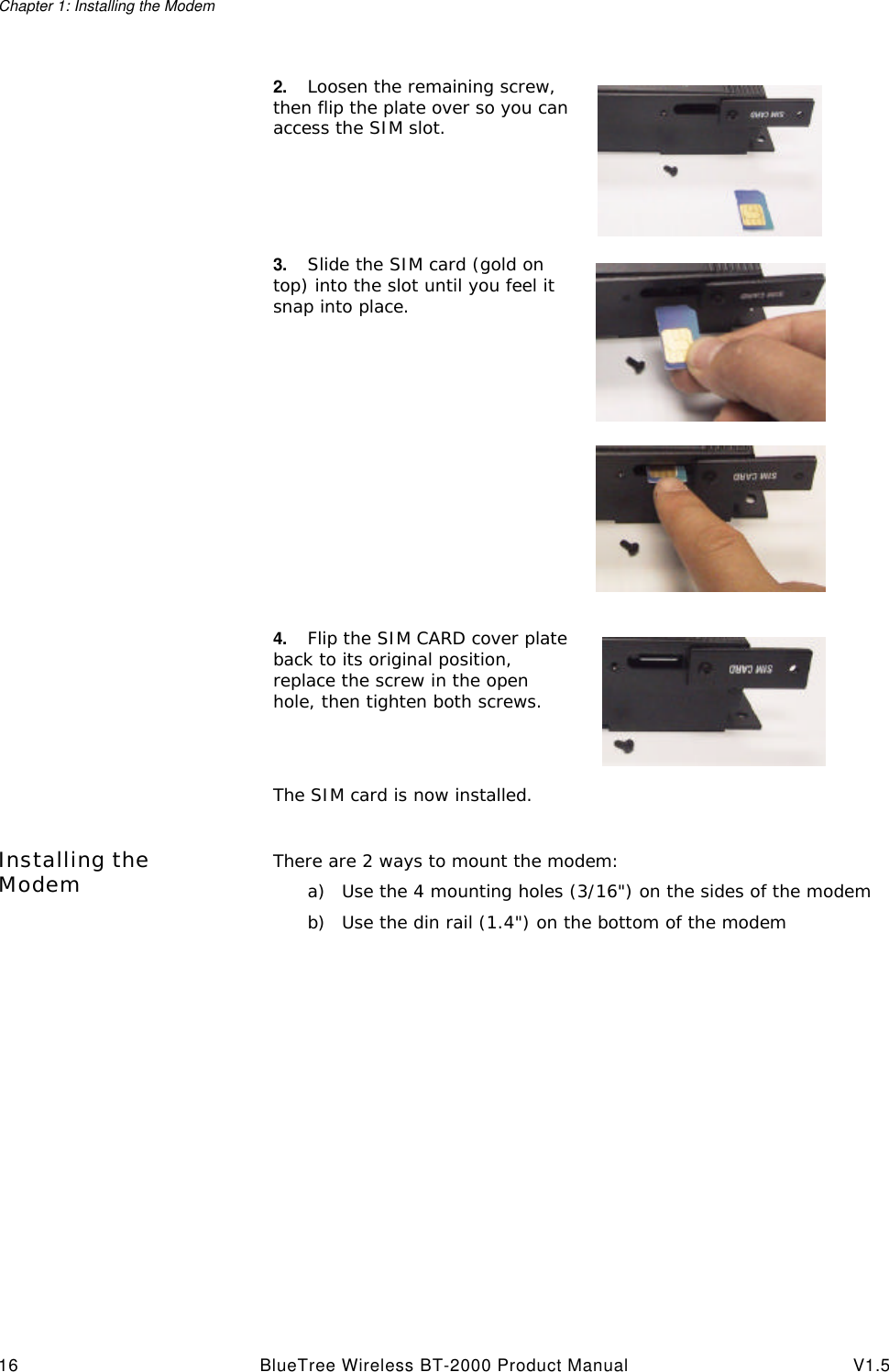 Chapter 1: Installing the Modem

2. Loosen the remaining screw, then flip the plate over so you can access the SIM slot.

SIM CARD

3. Slide the SIM card (gold on top) into the slot until you feel it snap into place.

SIM CARD

SIM CARD

4. Flip the SIM CARD cover plate back to its original position, replace the screw in the open hole, then tighten both screws.

SIM CARD

The SIM card is now installed.

Installing the Modem

There are 2 ways to mount the modem:

a) Use the 4 mounting holes (3/16") on the sides of the modem

b) Use the din rail (1.4") on the bottom of the modem

16 BlueTree Wireless BT-2000 Product Manual V1.5