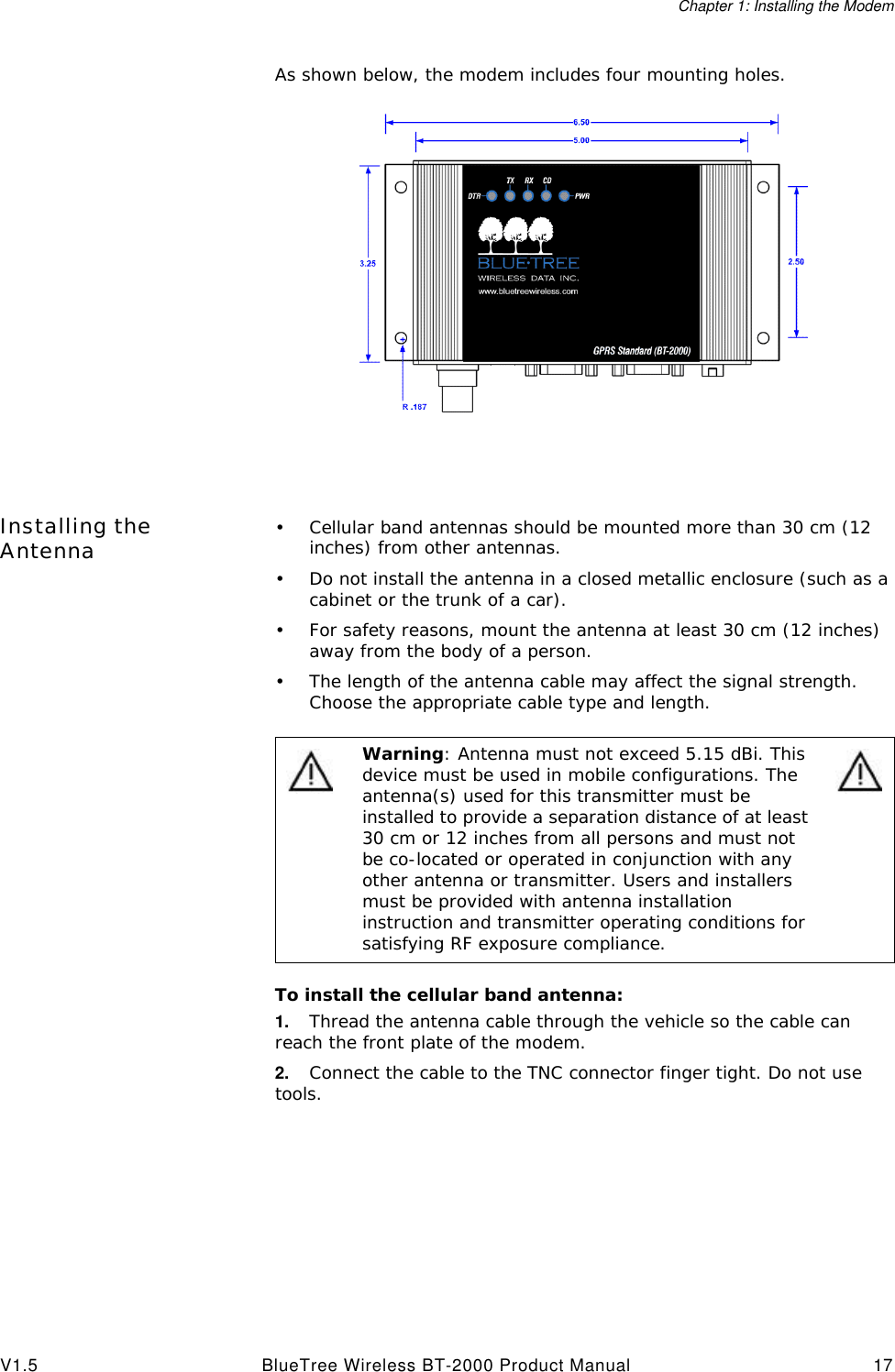 Chapter 1: Installing the Modem

As shown below, the modem includes four mounting holes.

6.50

5.00

TX RX CD

DTR PWR

BLUE·TREE

WIRELESS DATA INC.

www.bluetreewireless.com

GPRS Standard (BT-2000)

3.25

2.50

R .187

Installing the Antenna

• Cellular band antennas should be mounted more than 30 cm (12 inches) from other antennas.

• Do not install the antenna in a closed metallic enclosure (such as a cabinet or the trunk of a car).

• For safety reasons, mount the antenna at least 30 cm (12 inches) away from the body of a person.

• The length of the antenna cable may affect the signal strength. Choose the appropriate cable type and length.

Warning: Antenna must not exceed 5.15 dBi. This device must be used in mobile configurations. The antenna(s) used for this transmitter must be installed to provide a separation distance of at least 30 cm or 12 inches from all persons and must not be co-located or operated in conjunction with any other antenna or transmitter. Users and installers must be provided with antenna installation instruction and transmitter operating conditions for satisfying RF exposure compliance.

To install the cellular band antenna:

1. Thread the antenna cable through the vehicle so the cable can reach the front plate of the modem.

2. Connect the cable to the TNC connector finger tight. Do not use tools.

V1.5 BlueTree Wireless BT-2000 Product Manual 17