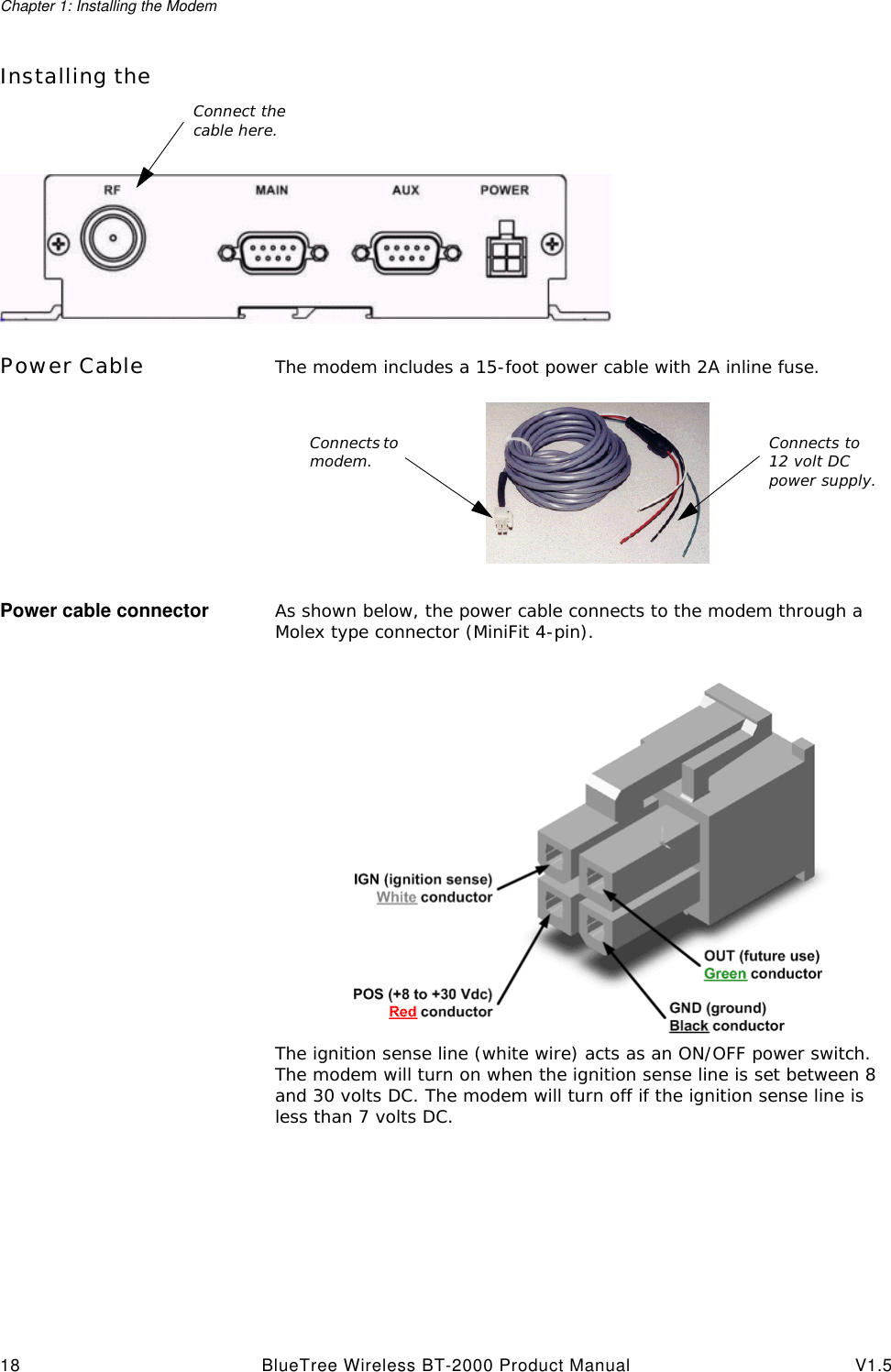 Chapter 1: Installing the Modem

Installing the

Connect the cable here.

RF MAIN AUX POWER

Power Cable

The modem includes a 15-foot power cable with 2A inline fuse.

Connects to modem.

Connects to 12 volt DC power supply.

Power cable connector

As shown below, the power cable connects to the modem through a Molex type connector (MiniFit 4-pin).

IGN (ignition sense) White conductor

POS (+8 to +30 Vdc) Red conductor

OUT (future use) Green conductor

GND (ground) Black conductor

The ignition sense line (white wire) acts as an ON/OFF power switch. The modem will turn on when the ignition sense line is set between 8 and 30 volts DC. The modem will turn off if the ignition sense line is less than 7 volts DC.

18 BlueTree Wireless BT-2000 Product Manual V1.5