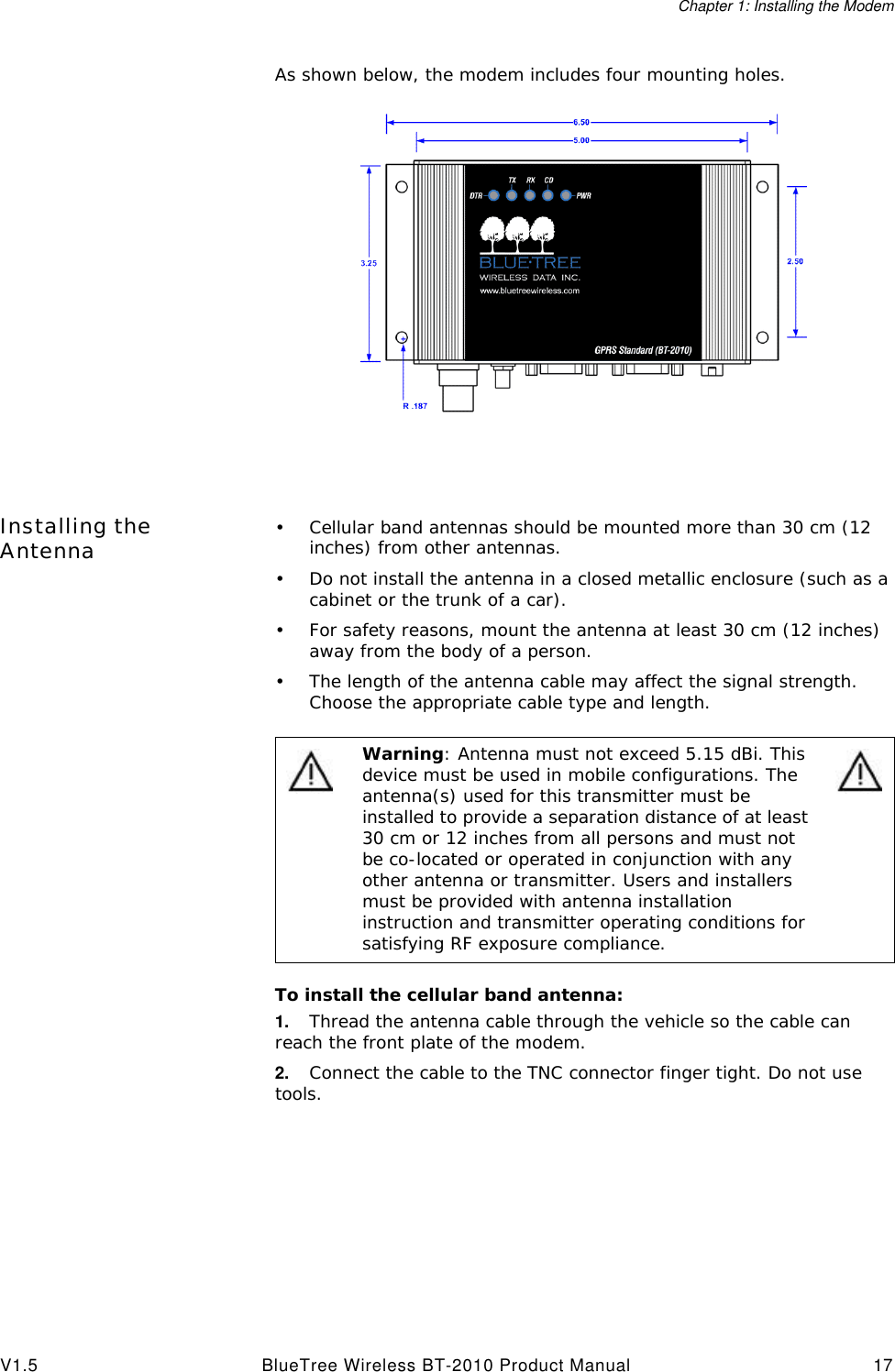 Chapter 1: Installing the Modem

As shown below, the modem includes four mounting holes.

6.50
5.00
TX RX CD
DTR PWR
BLUE·TREE
WIRELESS DATA INC.
www.bluetreewireless.com
GPRS Standard (BT-2010)
3.25
2.50
R .187

Installing the Antenna

• Cellular band antennas should be mounted more than 30 cm (12 inches) from other antennas.

• Do not install the antenna in a closed metallic enclosure (such as a cabinet or the trunk of a car).

• For safety reasons, mount the antenna at least 30 cm (12 inches) away from the body of a person.

• The length of the antenna cable may affect the signal strength. Choose the appropriate cable type and length.

Warning: Antenna must not exceed 5.15 dBi. This device must be used in mobile configurations. The antenna(s) used for this transmitter must be installed to provide a separation distance of at least 30 cm or 12 inches from all persons and must not be co-located or operated in conjunction with any other antenna or transmitter. Users and installers must be provided with antenna installation instruction and transmitter operating conditions for satisfying RF exposure compliance.

To install the cellular band antenna:

1. Thread the antenna cable through the vehicle so the cable can reach the front plate of the modem.

2. Connect the cable to the TNC connector finger tight. Do not use tools.

V1.5 BlueTree Wireless BT-2010 Product Manual 17