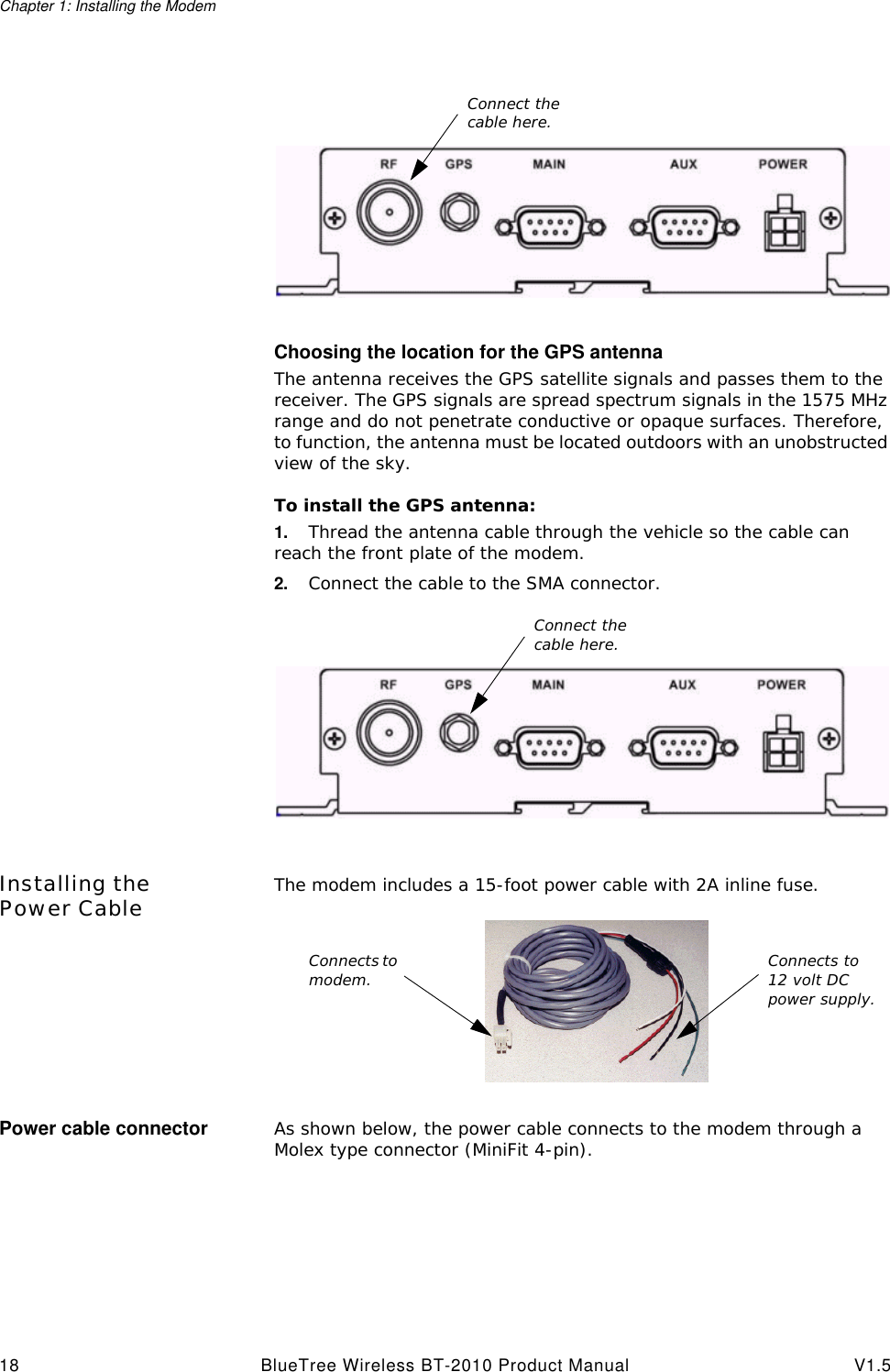 Chapter 1: Installing the Modem

Connect the cable here.

RF GPS MAIN AUX POWER

Choosing the location for the GPS antenna

The antenna receives the GPS satellite signals and passes them to the receiver. The GPS signals are spread spectrum signals in the 1575 MHz range and do not penetrate conductive or opaque surfaces. Therefore, to function, the antenna must be located outdoors with an unobstructed view of the sky.

To install the GPS antenna:

1. Thread the antenna cable through the vehicle so the cable can reach the front plate of the modem.

2. Connect the cable to the SMA connector.

Connect the cable here.

RF GPS MAIN AUX POWER

Installing the Power Cable

The modem includes a 15-foot power cable with 2A inline fuse.

Connects to modem.

Connects to 12 volt DC power supply.

Power cable connector

As shown below, the power cable connects to the modem through a Molex type connector (MiniFit 4-pin).

18 BlueTree Wireless BT-2010 Product Manual V1.5