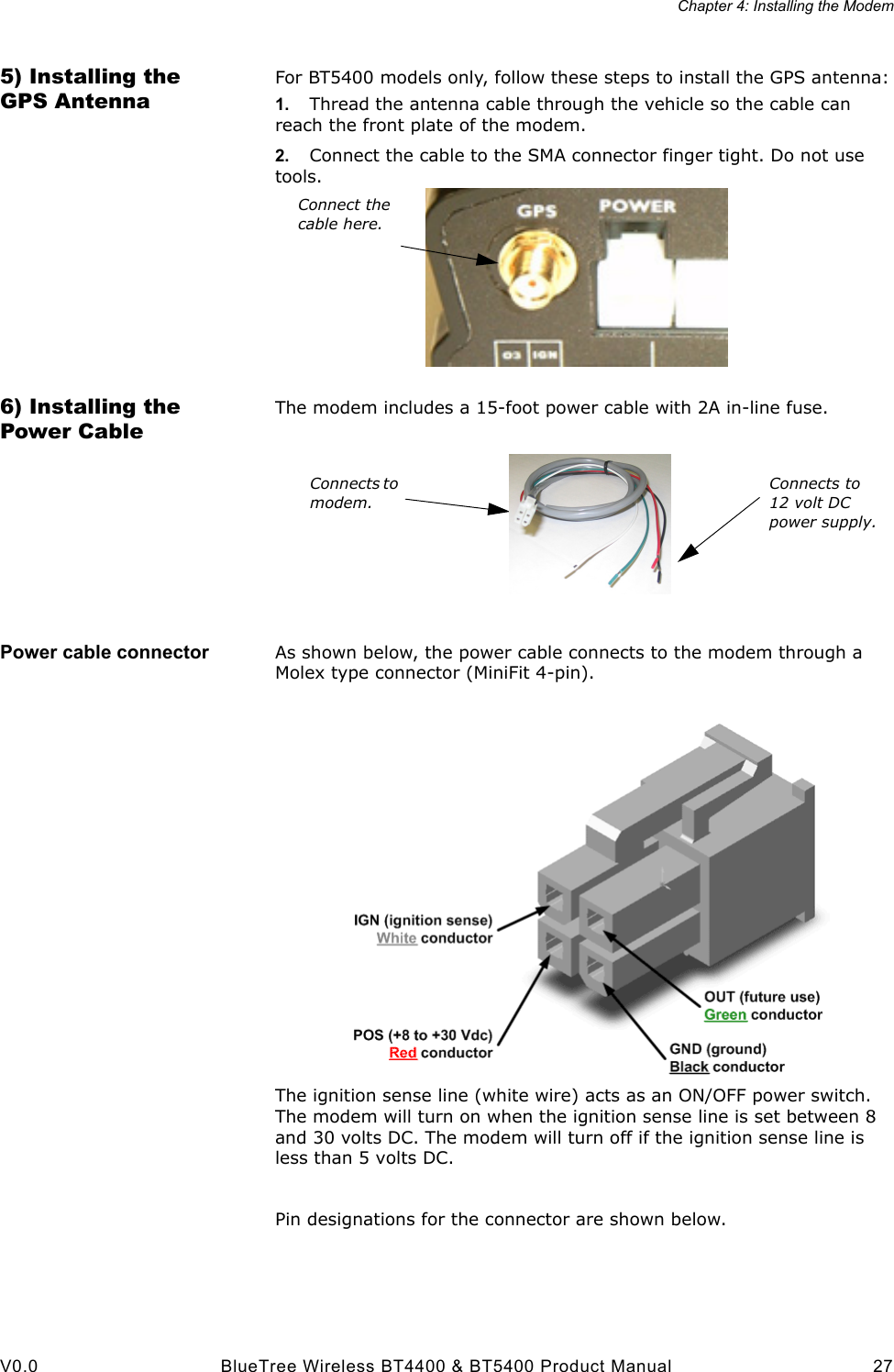 Chapter 4: Installing the Modem

5) Installing the GPS Antenna

For BT5400 models only, follow these steps to install the GPS antenna:

1. Thread the antenna cable through the vehicle so the cable can reach the front plate of the modem.

2. Connect the cable to the SMA connector finger tight. Do not use tools.

Connect the cable here.

GPS POWER

O3 IGN

6) Installing the Power Cable

The modem includes a 15-foot power cable with 2A in-line fuse.

Connects to modem.

Connects to 12 volt DC power supply.

Power cable connector

As shown below, the power cable connects to the modem through a Molex type connector (MiniFit 4-pin).

IGN (ignition sense) White conductor

POS (+8 to +30 Vdc) Red conductor

OUT (future use) Green conductor

GND (ground) Black conductor

The ignition sense line (white wire) acts as an ON/OFF power switch. The modem will turn on when the ignition sense line is set between 8 and 30 volts DC. The modem will turn off if the ignition sense line is less than 5 volts DC.

Pin designations for the connector are shown below.

V0.0 BlueTree Wireless BT4400 & BT5400 Product Manual 27