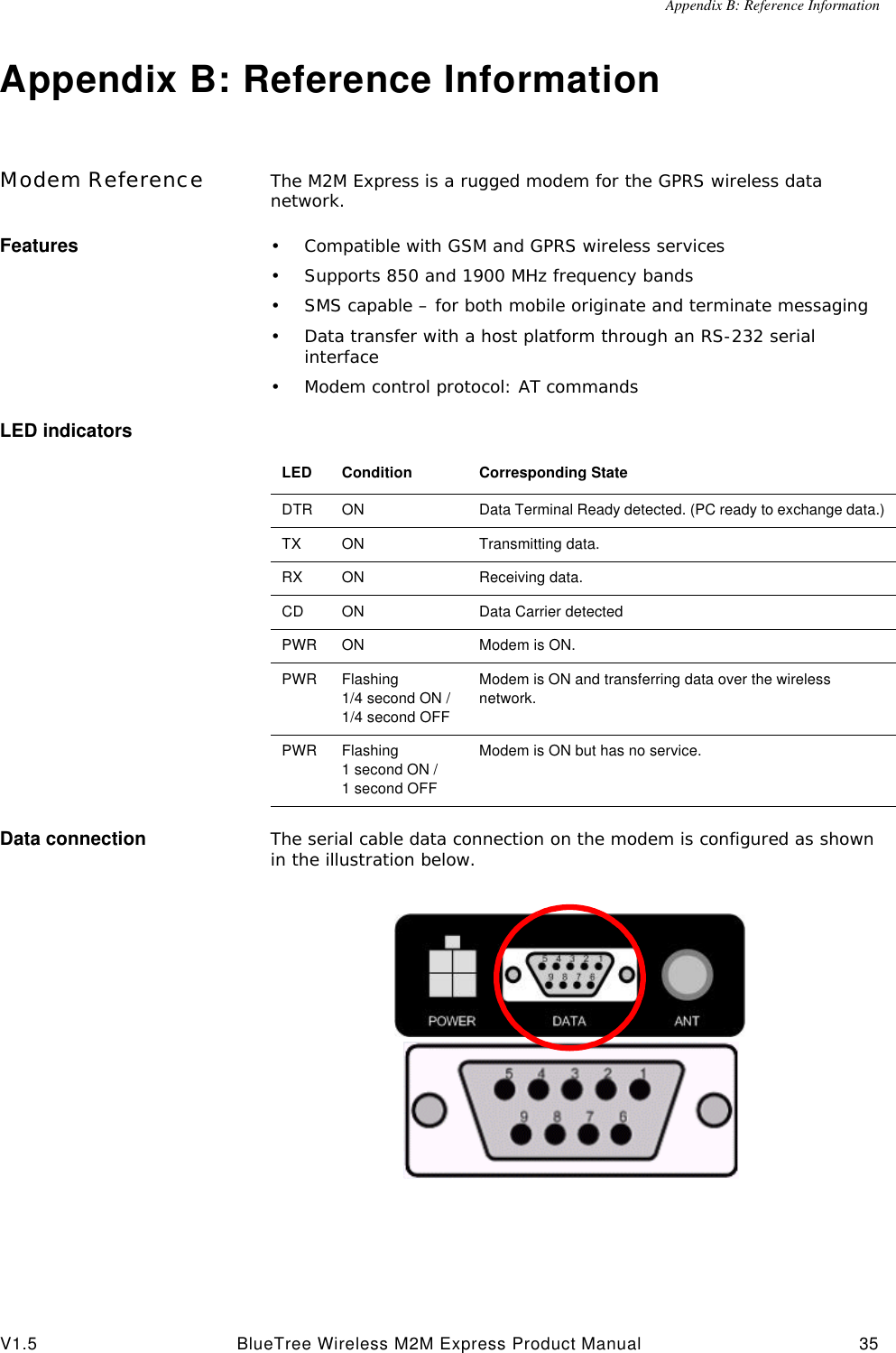 Appendix B: Reference Information

Appendix B: Reference Information

Modem Reference

The M2M Express is a rugged modem for the GPRS wireless data network.

Features

• Compatible with GSM and GPRS wireless services
• Supports 850 and 1900 MHz frequency bands
• SMS capable – for both mobile originate and terminate messaging
• Data transfer with a host platform through an RS-232 serial interface
• Modem control protocol: AT commands

LED indicators

| LED | Condition | Corresponding State |
|---|---|---|
| DTR | ON | Data Terminal Ready detected. (PC ready to exchange data.) |
| TX | ON | Transmitting data. |
| RX | ON | Receiving data. |
| CD | ON | Data Carrier detected |
| PWR | ON | Modem is ON. |
| PWR | Flashing 1/4 second ON / 1/4 second OFF | Modem is ON and transferring data over the wireless network. |
| PWR | Flashing 1 second ON / 1 second OFF | Modem is ON but has no service. |

Data connection

The serial cable data connection on the modem is configured as shown in the illustration below.

5 4 3 2 1
9 8 7 6
POWER DATA ANT
5 4 3 2 1
9 8 7 6

V1.5 BlueTree Wireless M2M Express Product Manual 35