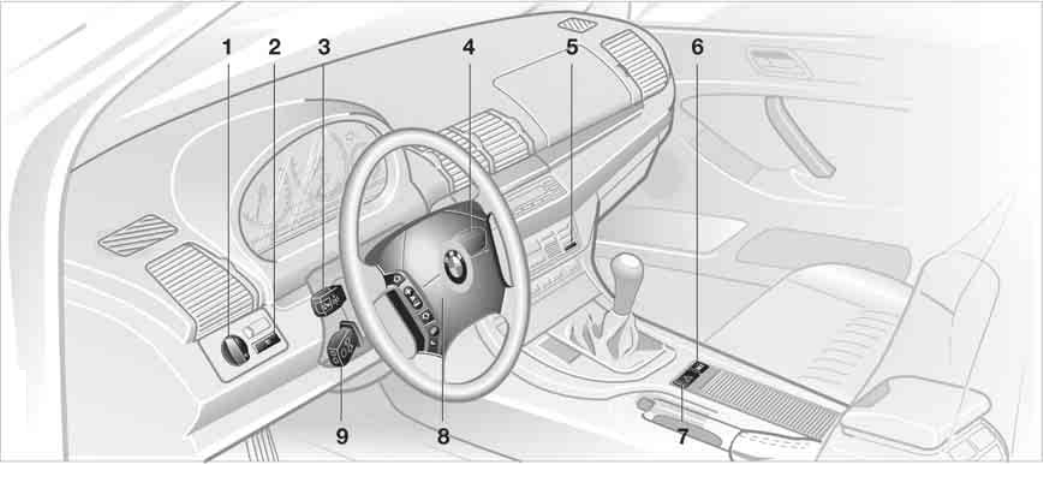 1 2 3 4 5 6

9 8 7