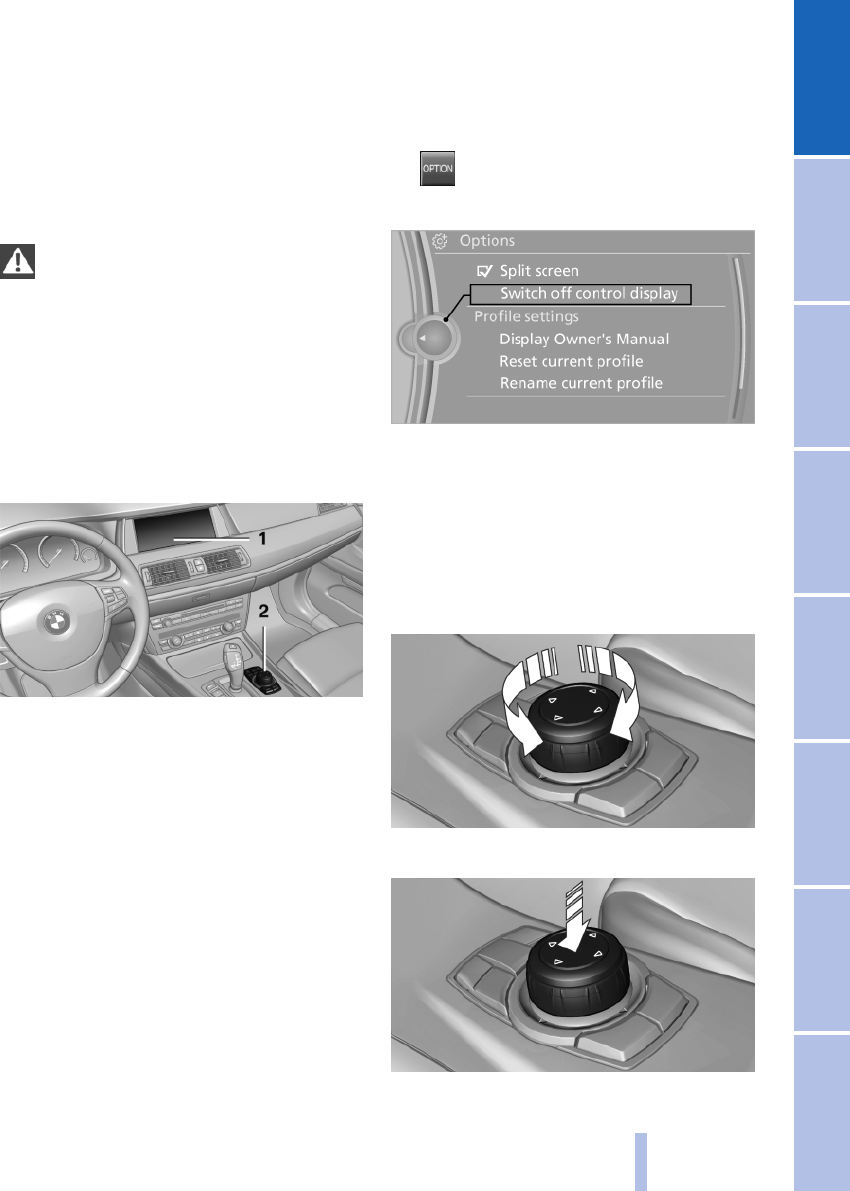 OPTION

Options

Split screen

Switch off control display

Profile settings

Display Owner's Manual

Reset current profile

Rename current profile

1

2