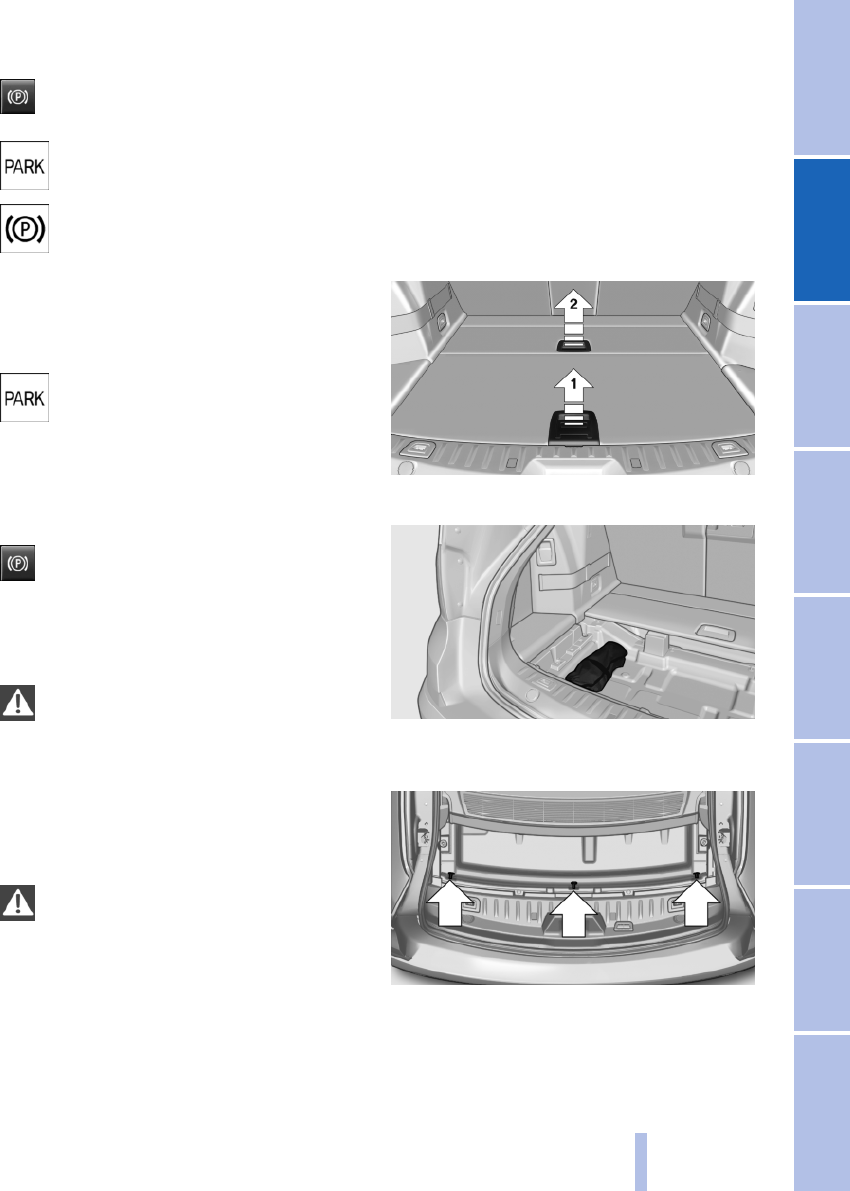 PARK

PARK

2

1