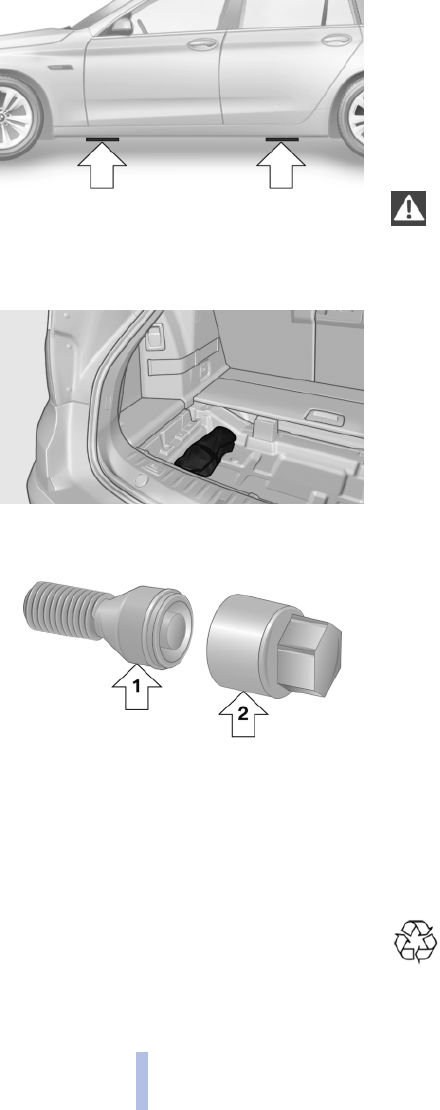 1

2