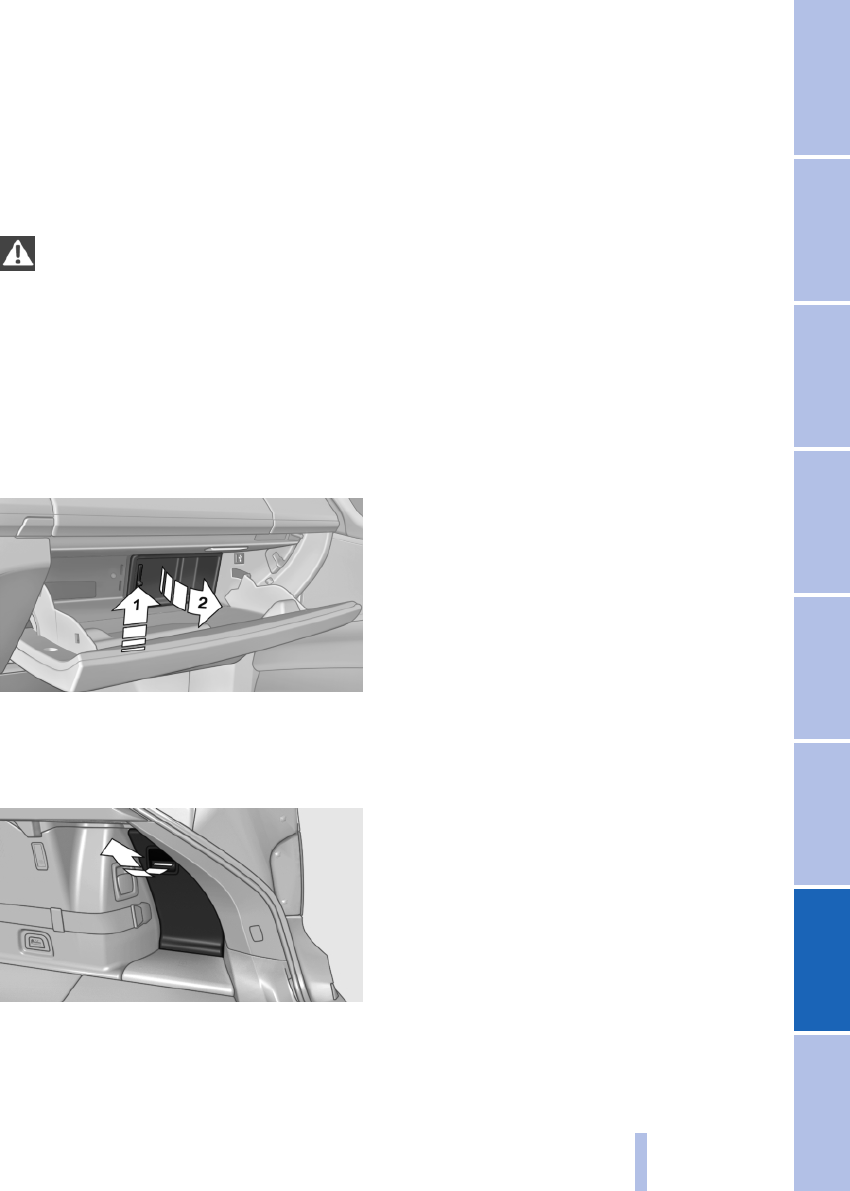 1

2