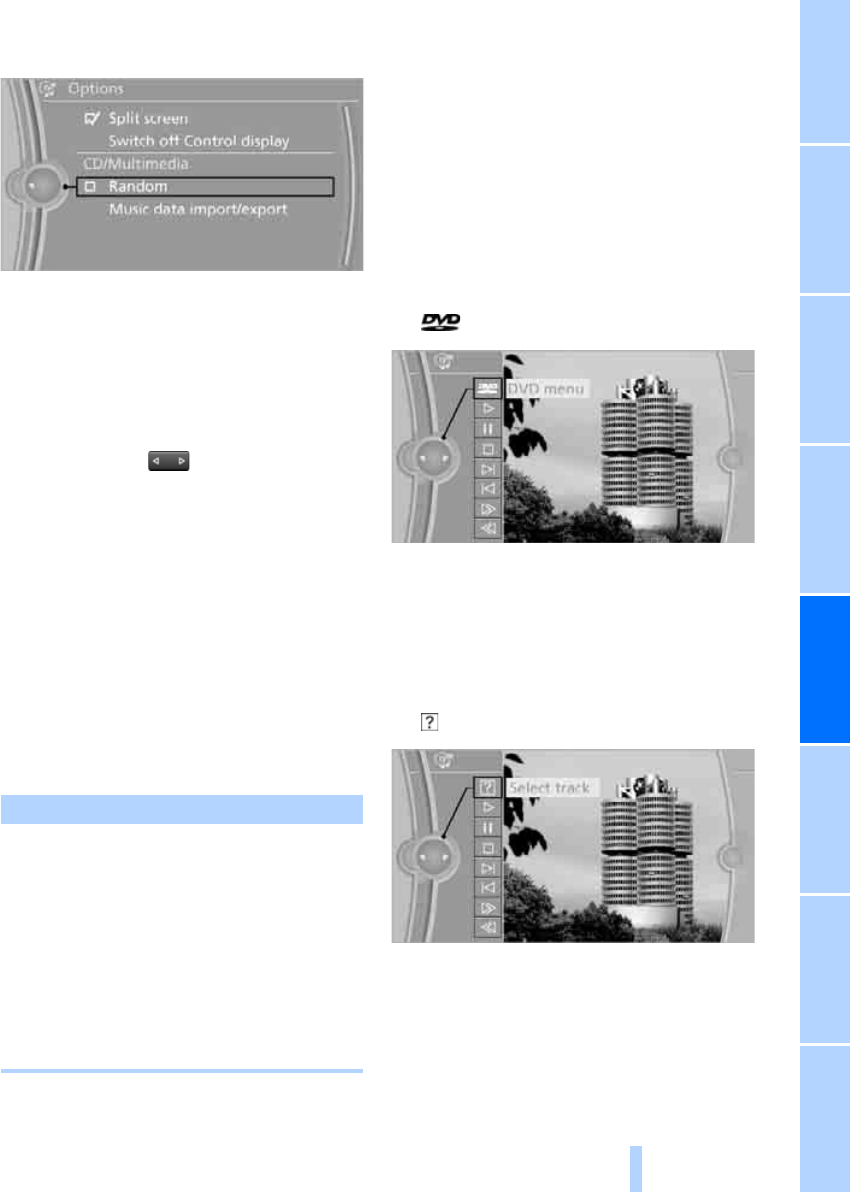 Options
Split screen
Switch off Control display
CD/Multimedia
Random
Music data import/export

DVD menu

Select track