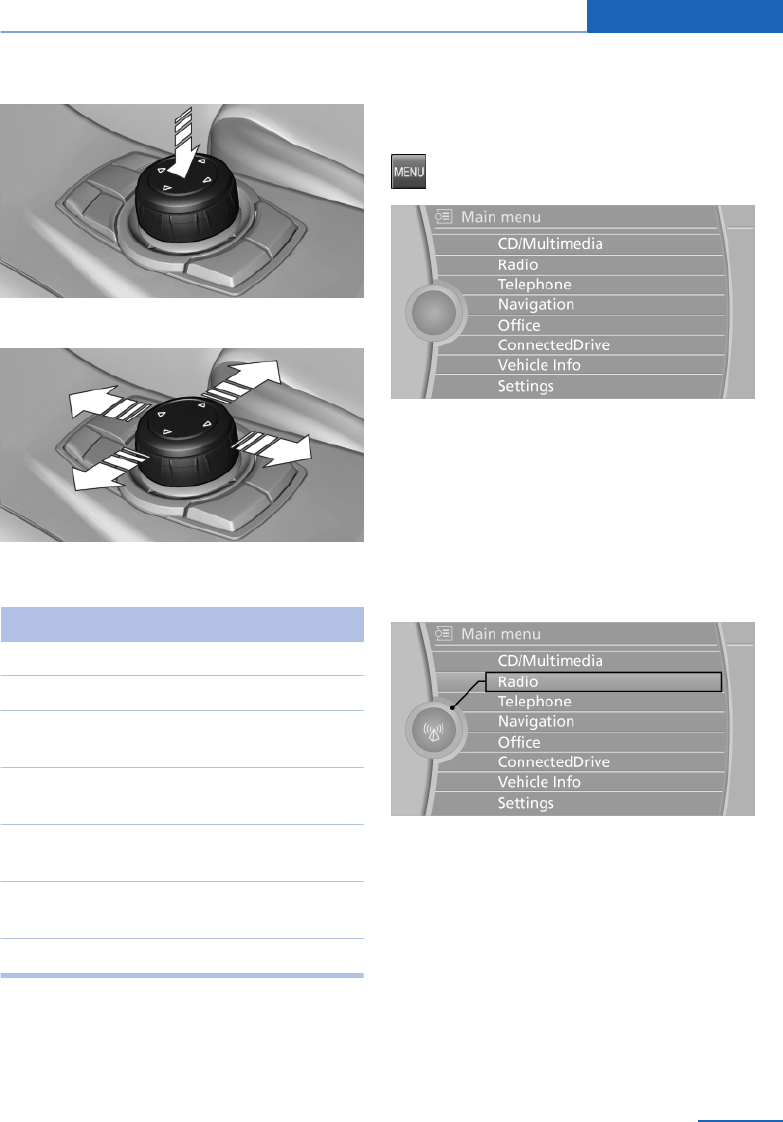 MENU

Main menu
CD/Multimedia
Radio
Telephone
Navigation
Office
ConnectedDrive
Vehicle Info
Settings

Main menu
CD/Multimedia
Radio
Telephone
Navigation
Office
ConnectedDrive
Vehicle Info
Settings