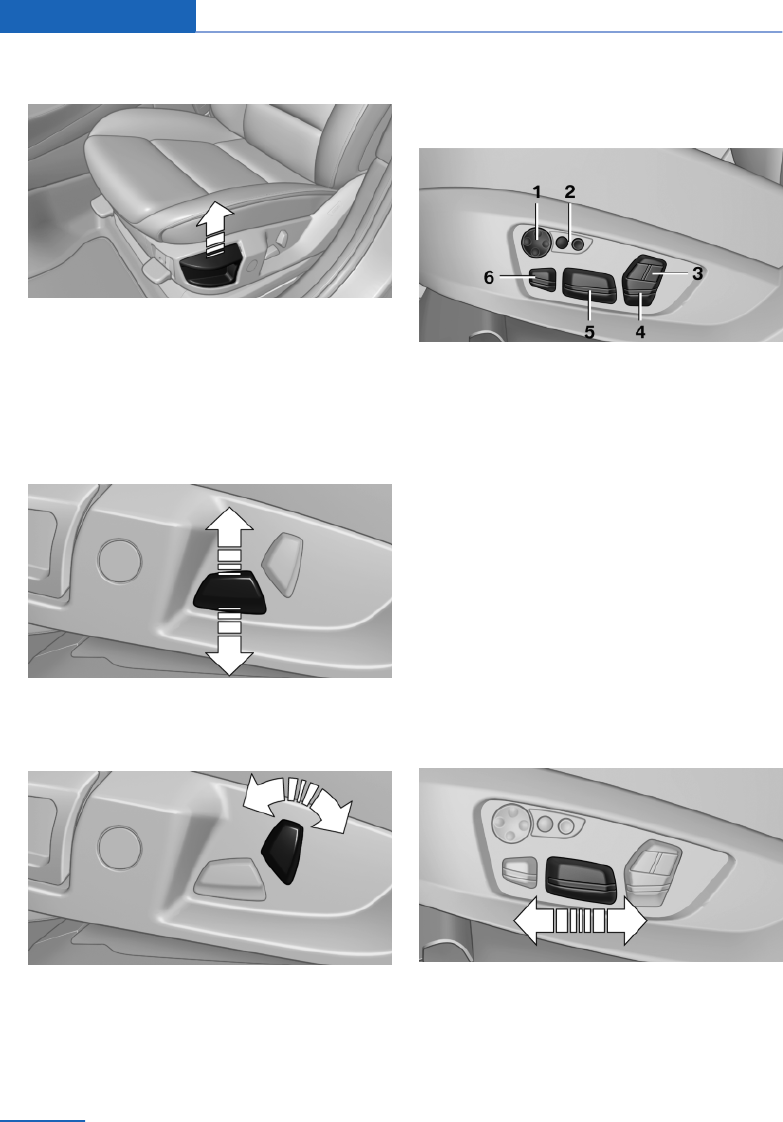 1
2
6
3
5
4