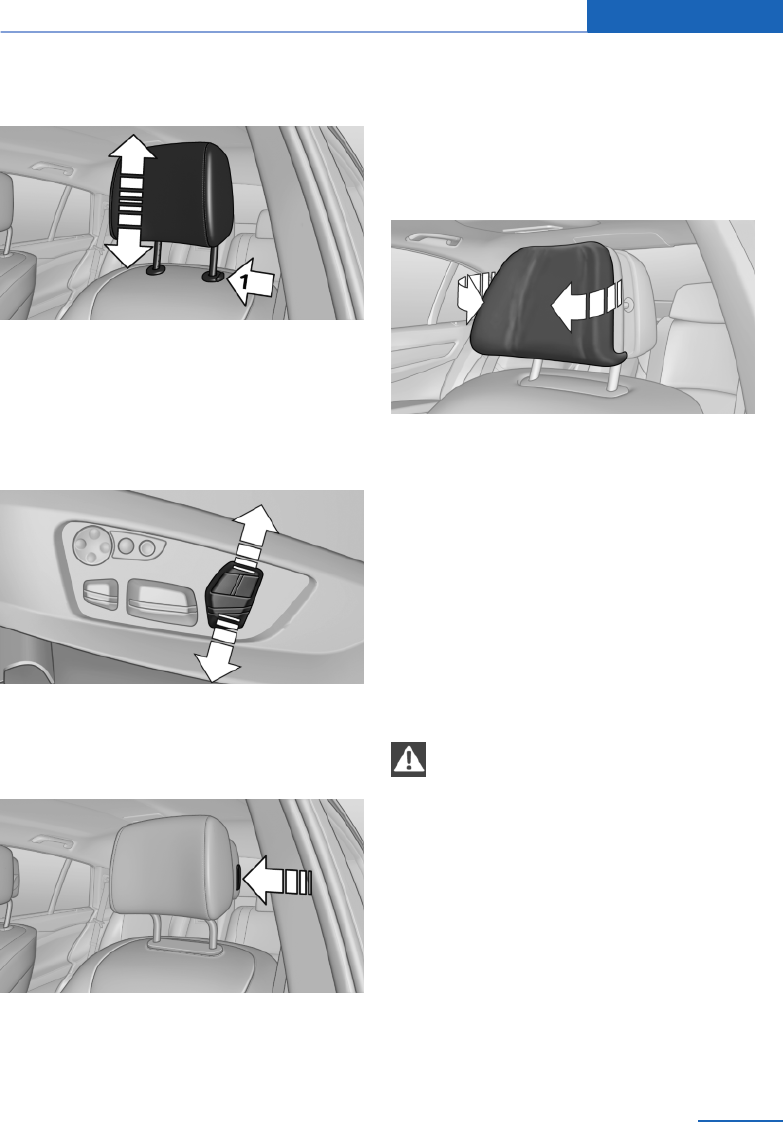 1