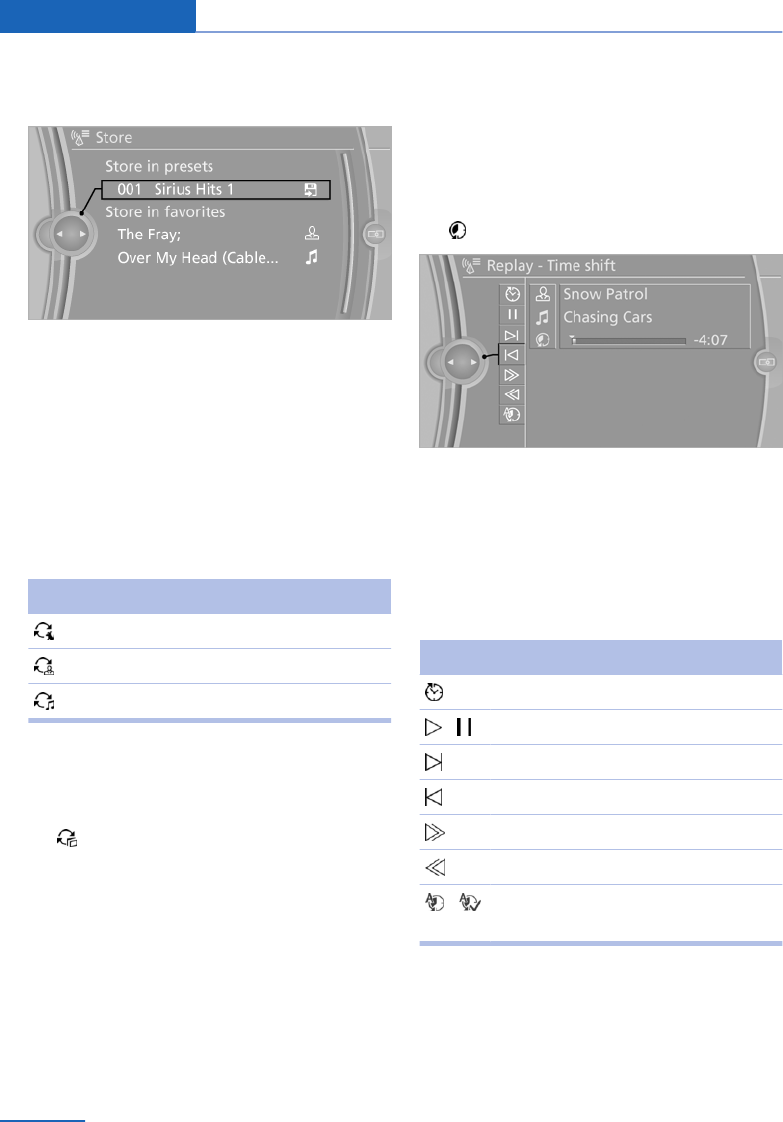 Store

Store in presets

001 Sirius Hits 1

Store in favorites

The Fray;

Over My Head (Cable...

Replay - Time shift

Snow Patrol

Chasing Cars

-4:07