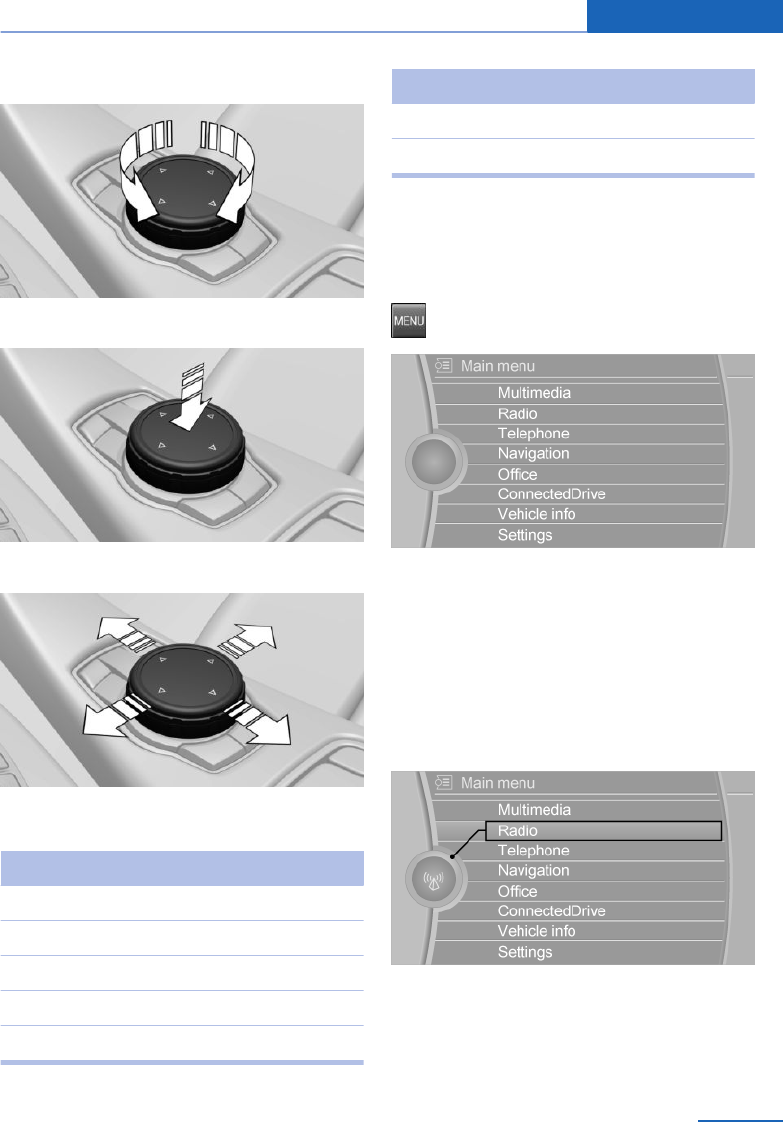 MENU

Main menu
Multimedia
Radio
Telephone
Navigation
Office
ConnectedDrive
Vehicle info
Settings

Main menu
Multimedia
Radio
Telephone
Navigation
Office
ConnectedDrive
Vehicle info
Settings