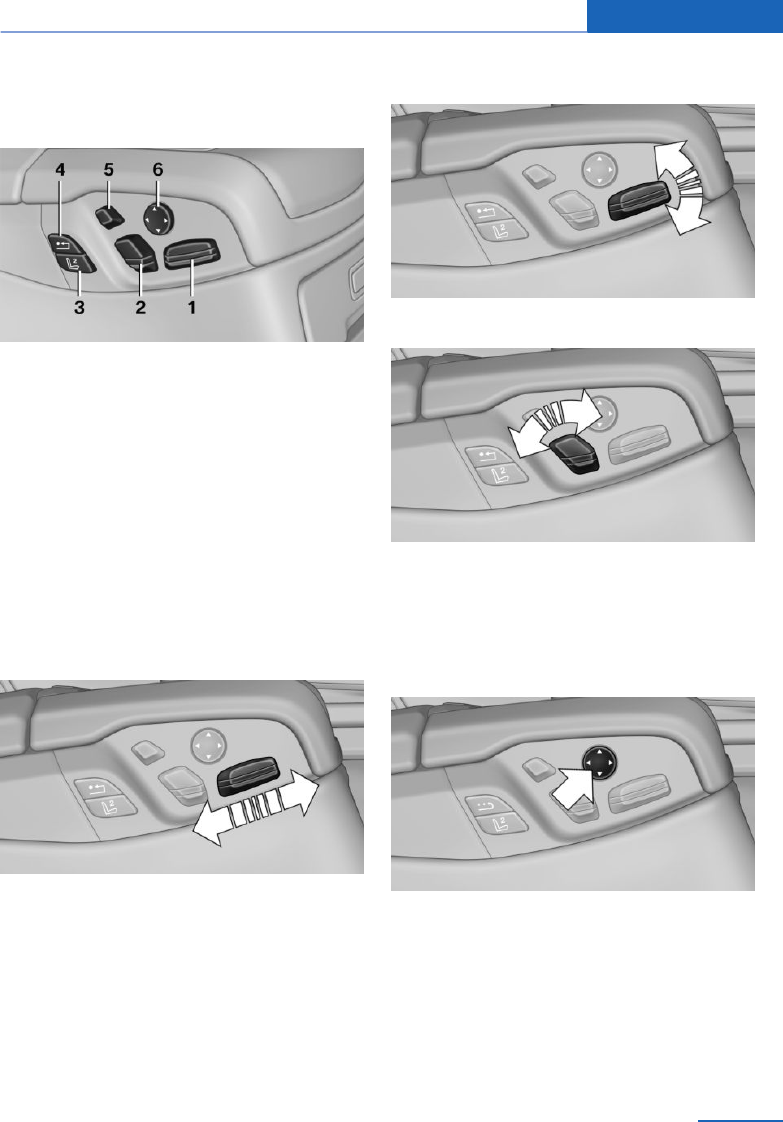 4
5
6
3
2
1