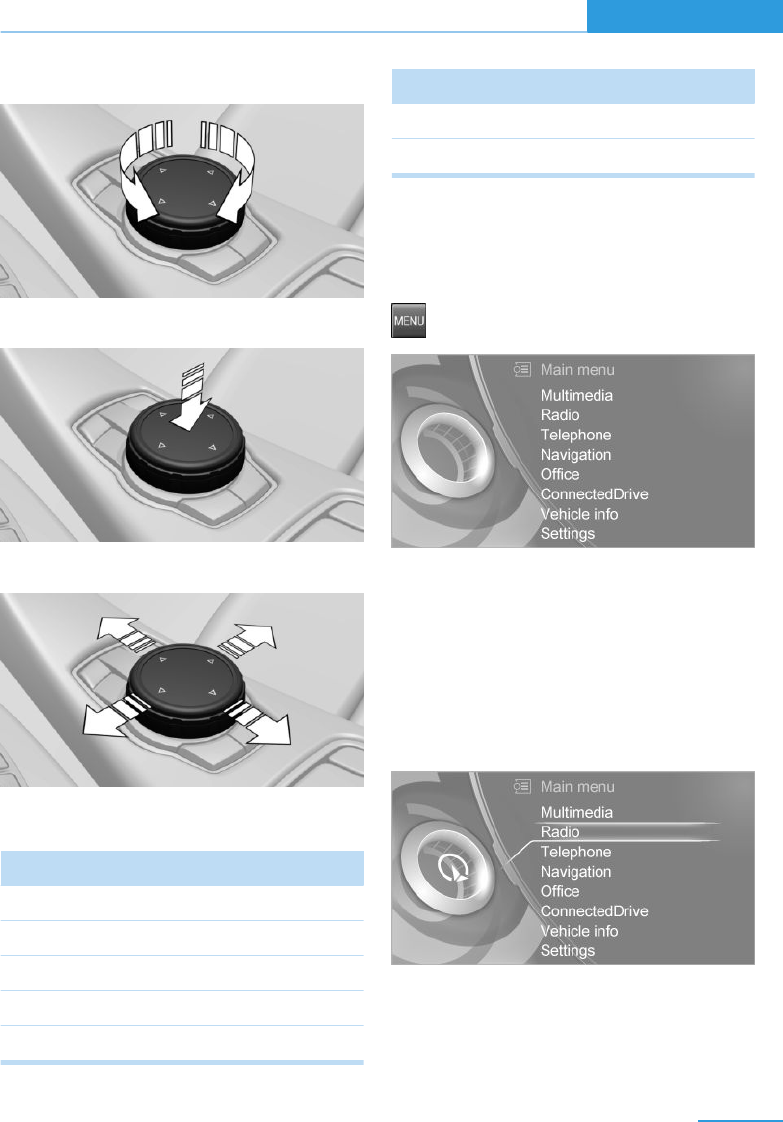 MENU

Main menu
Multimedia
Radio
Telephone
Navigation
Office
ConnectedDrive
Vehicle info
Settings

Main menu
Multimedia
Radio
Telephone
Navigation
Office
ConnectedDrive
Vehicle info
Settings