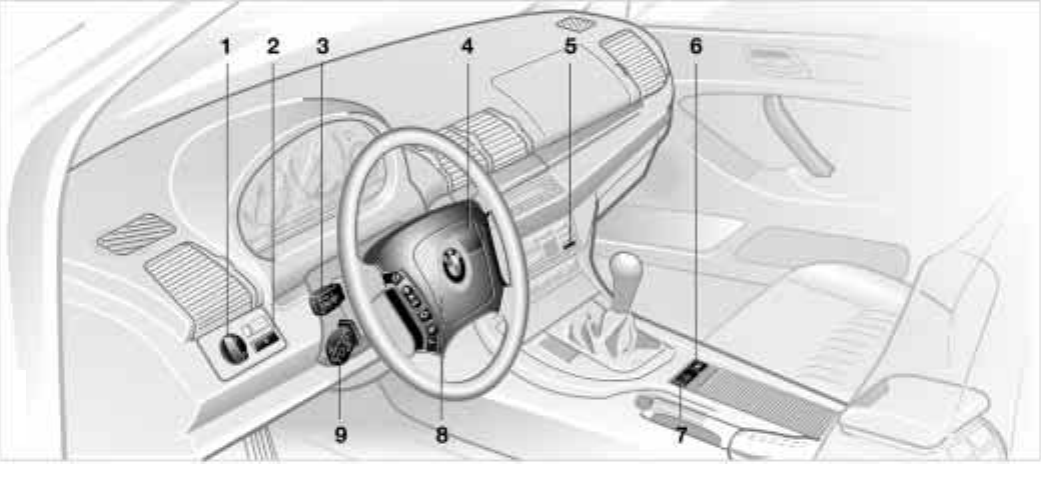 1 2 3 4 5 6

9 8 7