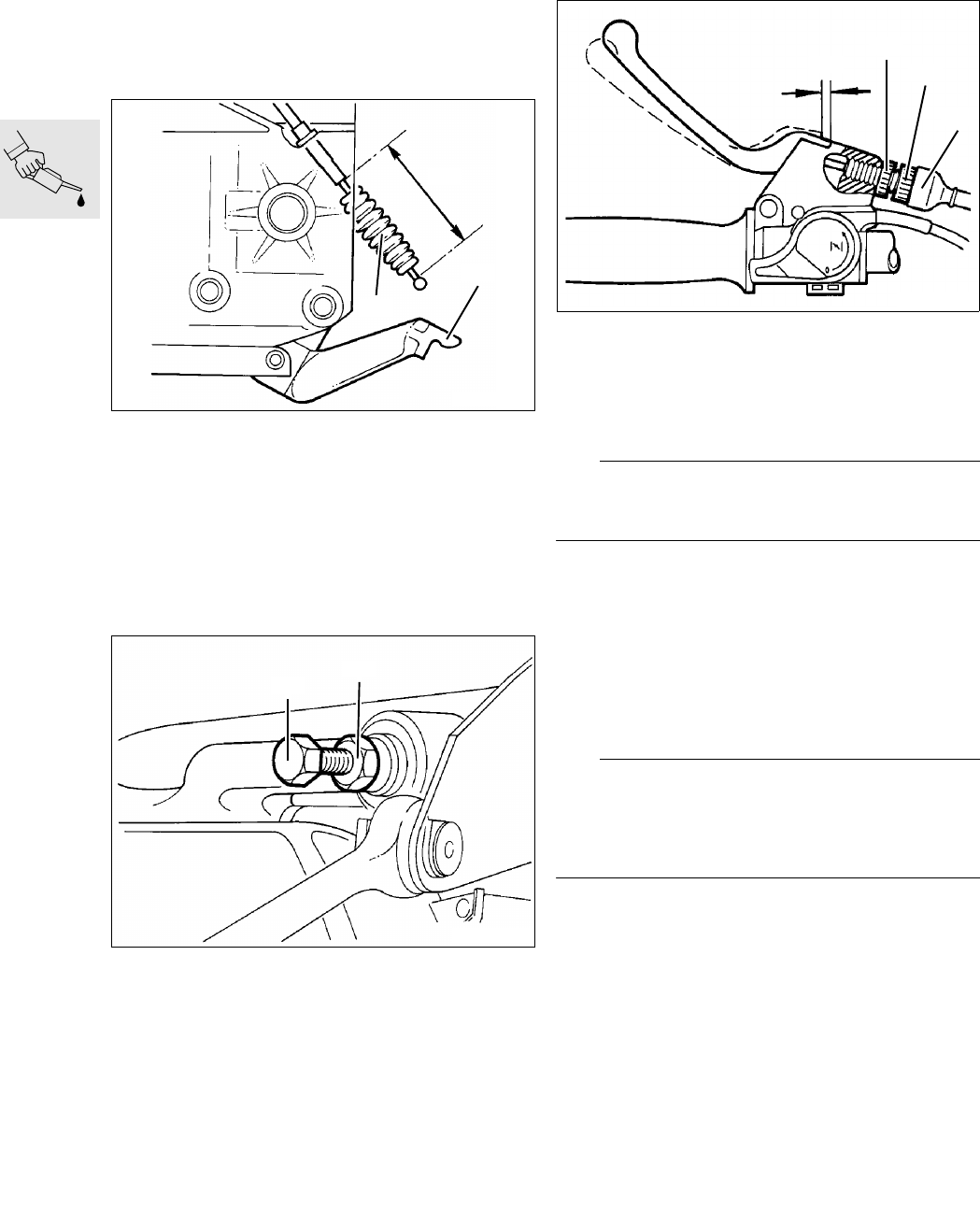 Z