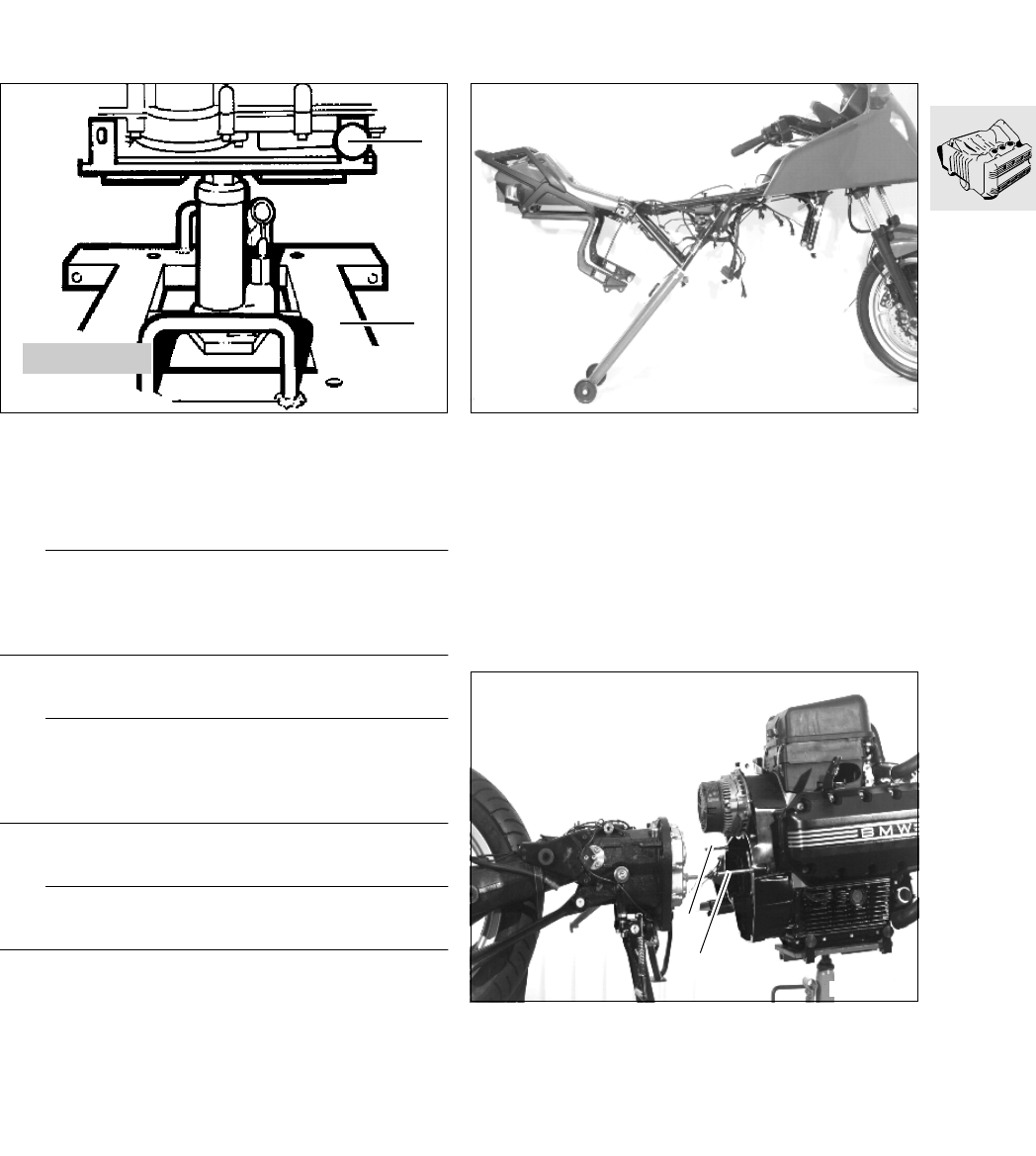 BMW