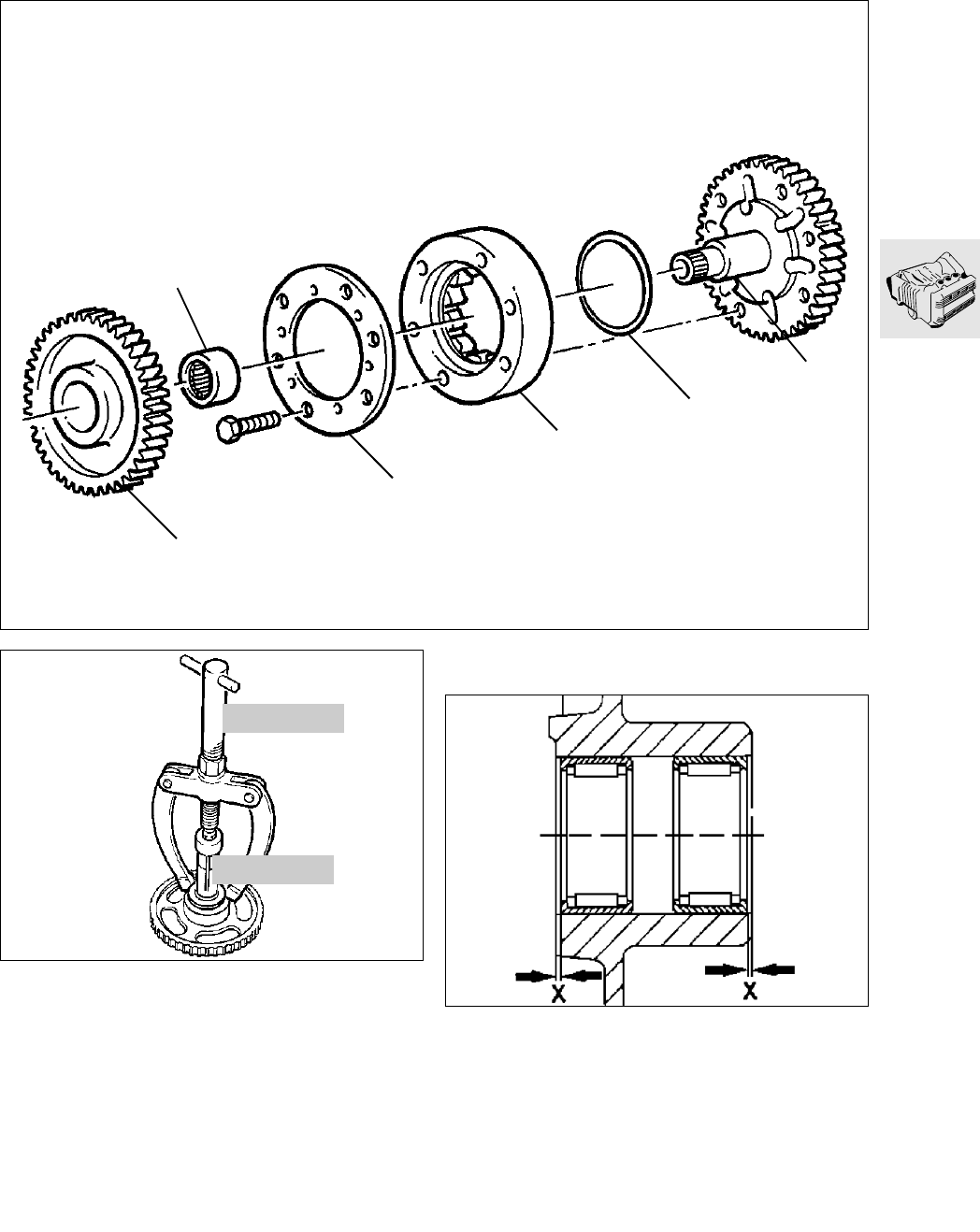 X

X