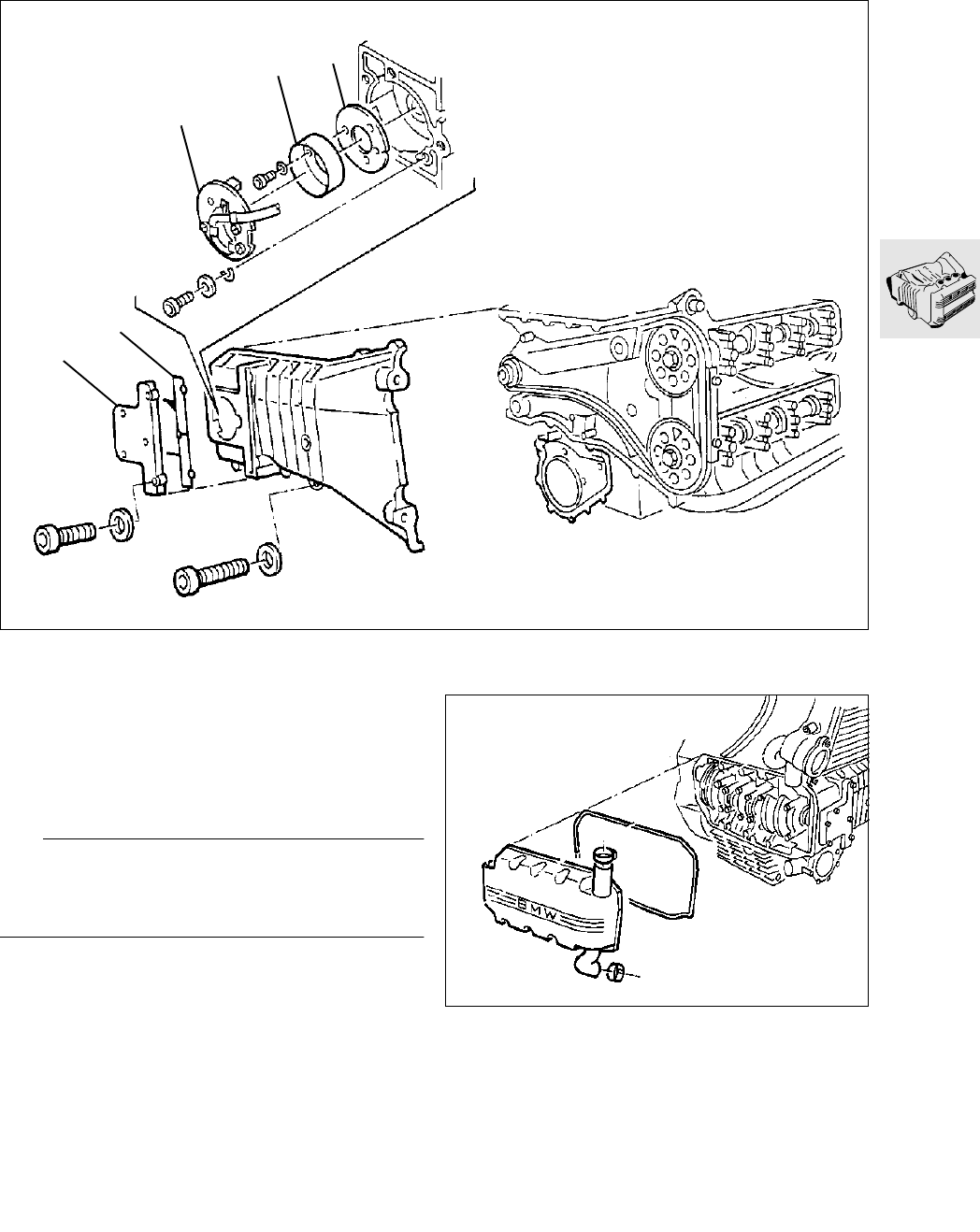 BMW