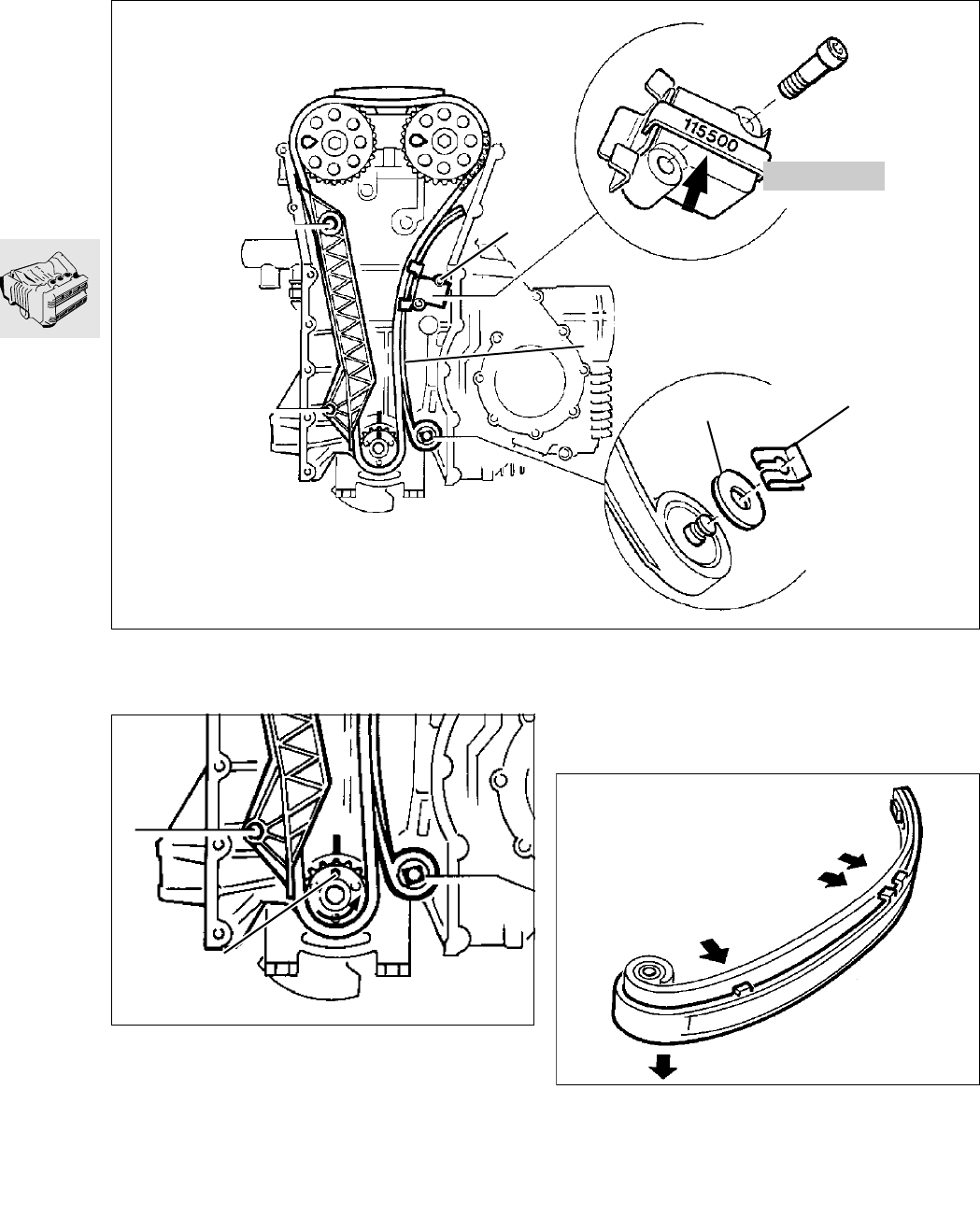 115500